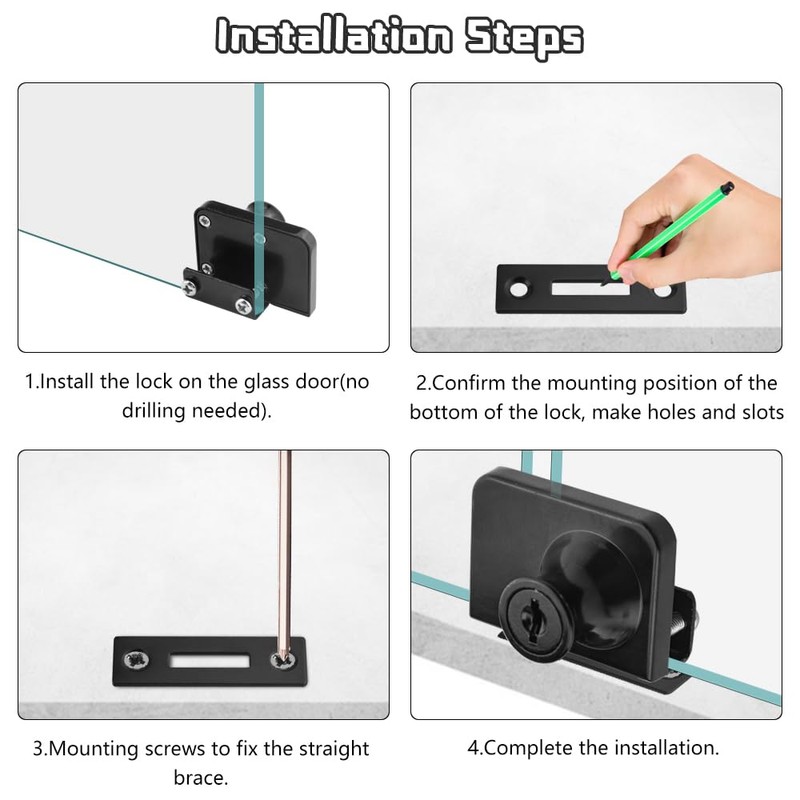 Installation Steps

1.Install the lock on the glass door(no drilling needed).

2.Confirm the mounting position of the bottom of the lock, make holes and slots

3.Mounting screws to fix the straight brace.

4.Complete the installation.