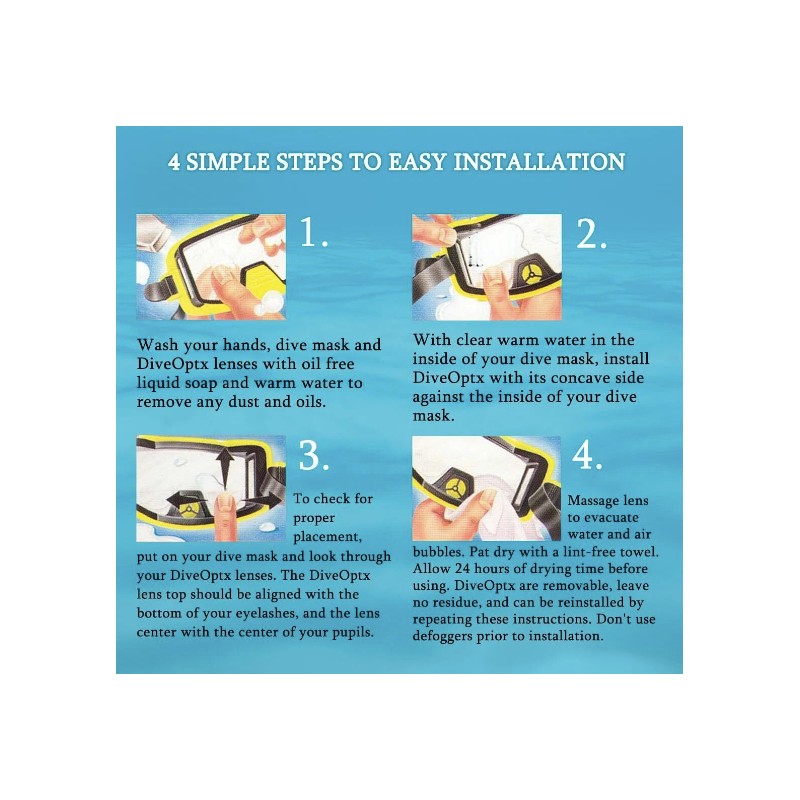 4 SIMPLE STEPS TO EASY INSTALLATION

1.

Wash your hands, dive mask and DiveOptx lenses with oil free liquid soap and warm water to remove any dust and oils.

2.

With clear warm water in the inside of your dive mask, install DiveOptx with its concave side against the inside of your dive mask.

3.

To check for proper placement, put on your dive mask and look through your DiveOptx lenses. The DiveOptx lens top should be aligned with the bottom of your eyelashes, and the lens center with the center of your pupils.

4.

Massage lens to evacuate water and air bubbles. Pat dry with a lint-free towel. Allow 24 hours of drying time before using. DiveOptx are removable, leave no residue, and can be reinstalled by repeating these instructions. Don't use defoggers prior to installation.