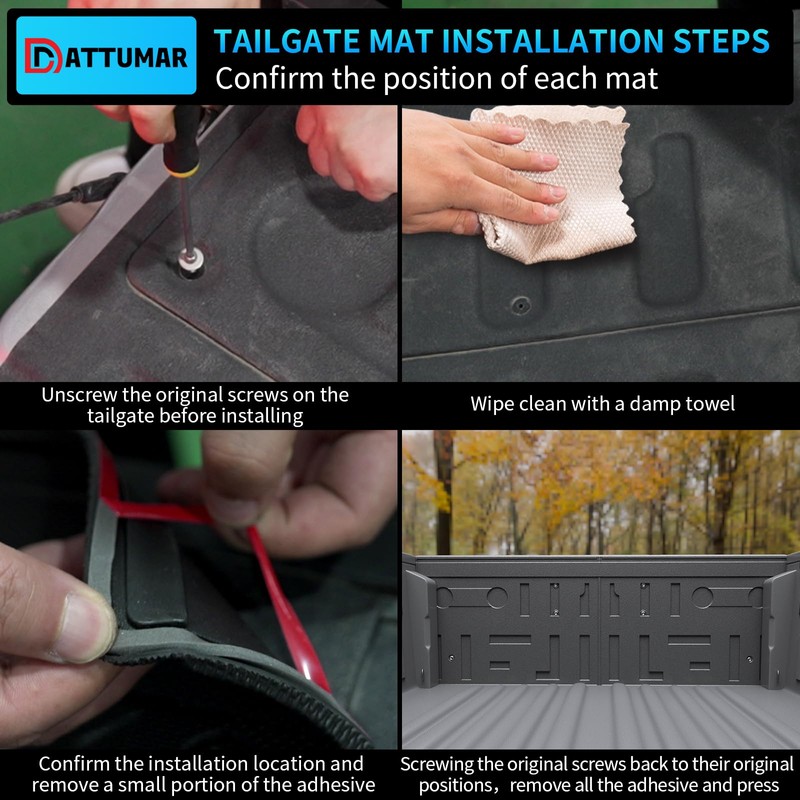 DATTUMAR

TAILGATE MAT INSTALLATION STEPS
Confirm the position of each mat

Unscrew the original screws on the tailgate before installing

Wipe clean with a damp towel

Confirm the installation location and remove a small portion of the adhesive

Screwing the original screws back to their original positions，remove all the adhesive and press