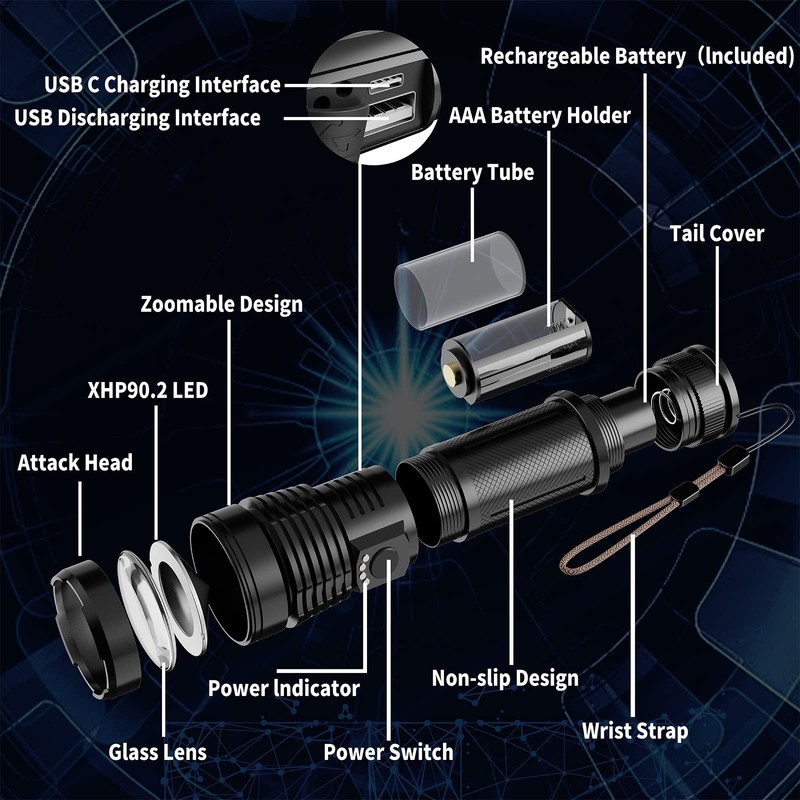 USB C Charging Interface
USB Discharging Interface
Rechargeable Battery（Included)
AAA Battery Holder
Battery Tube
Tail Cover
Zoomable Design
XHP90.2 LED
Attack Head
Power Indicator
Non-slip Design
Glass Lens
Power Switch
Wrist Strap