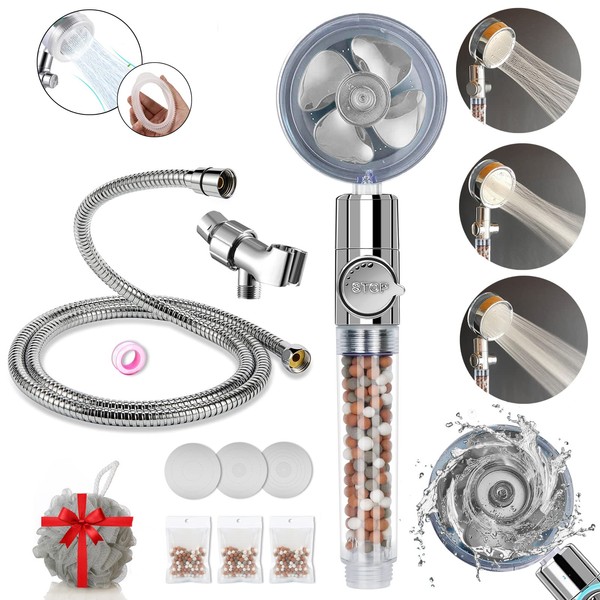 STOP