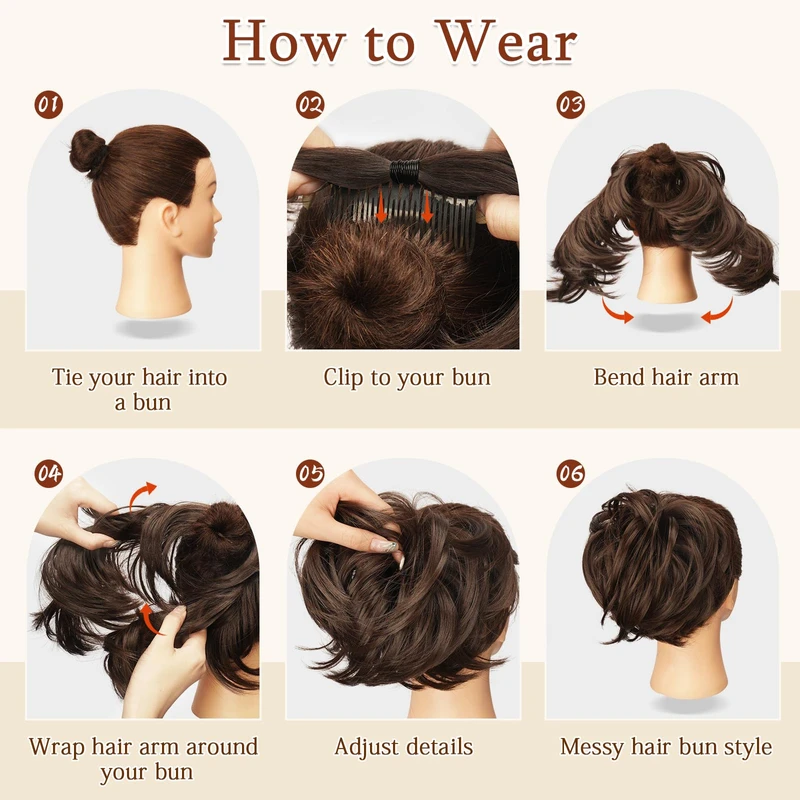 How to Wear

01

Tie your hair into a bun

02

Clip to your bun

03

Bend hair arm

04

Wrap hair arm around your bun

05

Adjust details

06

Messy hair bun style