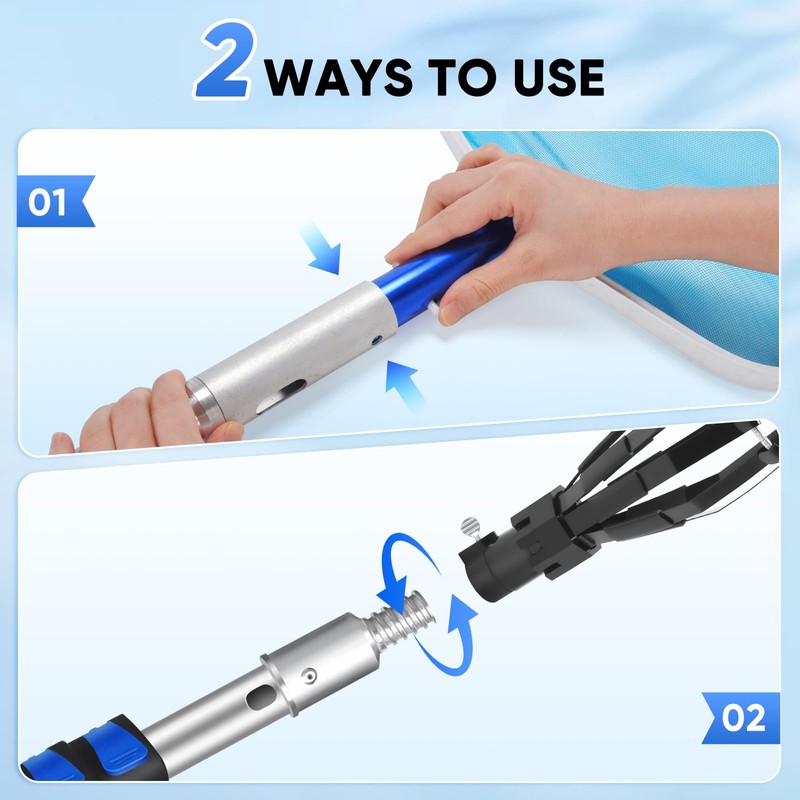 2 WAYS TO USE

01

02