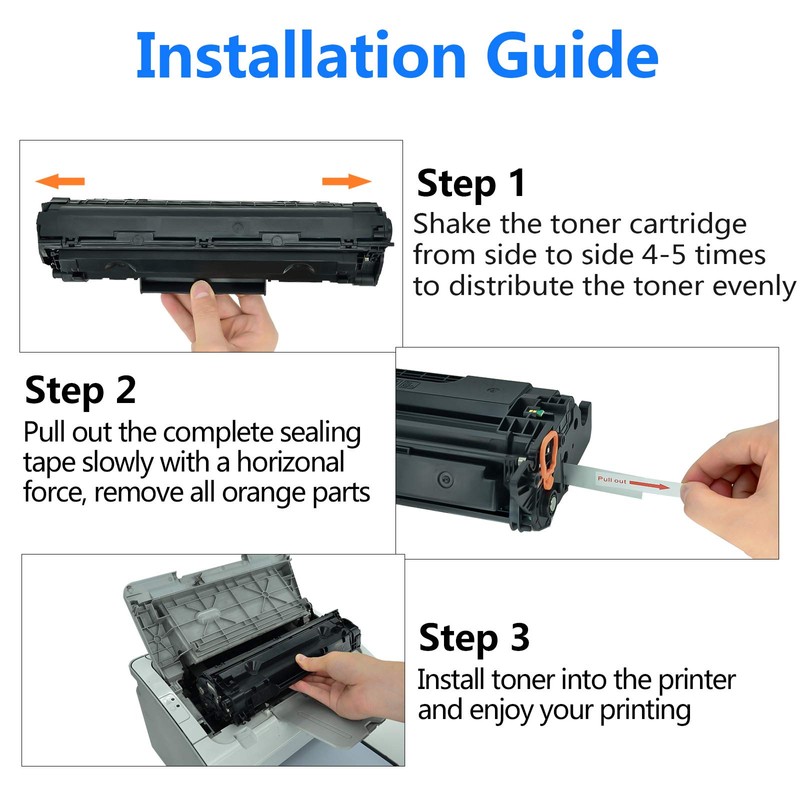 Installation Guide

Step 1
Shake the toner cartridge from side to side 4-5 times to distribute the toner evenly

Step 2
Pull out the complete sealing tape slowly with a horizonal force, remove all orange parts

Pull out

Step 3
Install toner into the printer and enjoy your printing