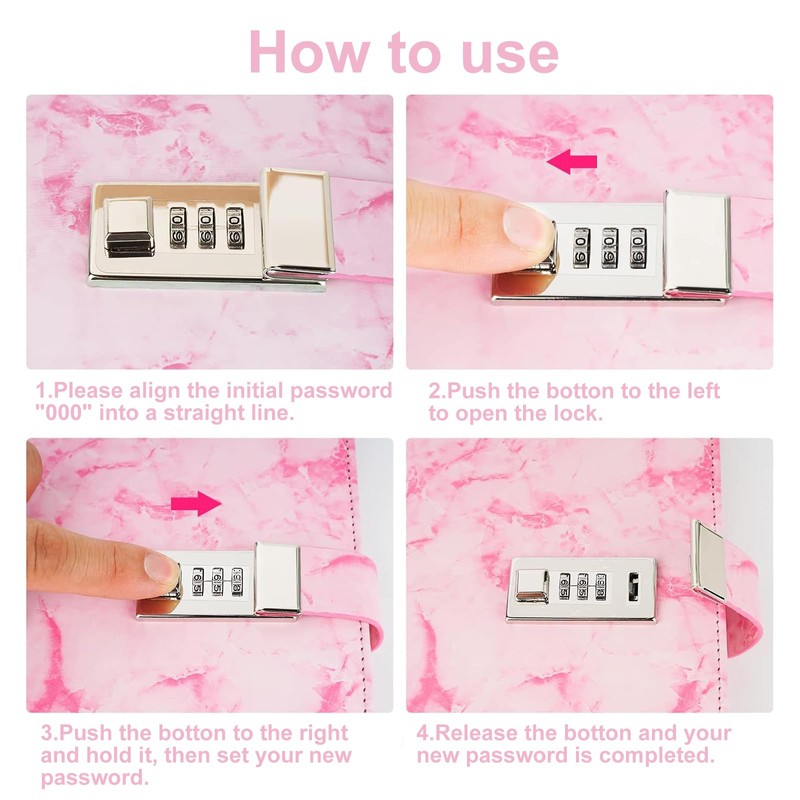 How to use

1.Please align the initial password "000" into a straight line.

2.Push the botton to the left to open the lock.

3.Push the botton to the right and hold it, then set your new password.

4.Release the botton and your new password is completed.