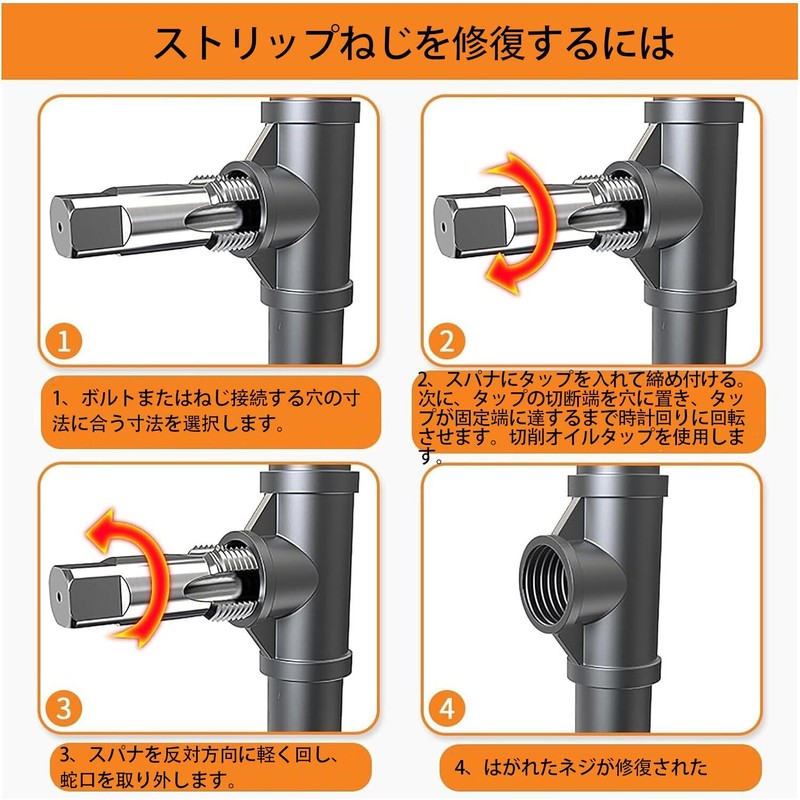 ストリップねじを修復するには

1

1、ボルトまたはねじ接続する穴の寸法に合う寸法を選択します。

2

2、スパナにタップを入れて締め付ける。次に、タップの切断端を穴に置き、タップが固定端に達するまで時計回りに回転させます。切削オイルタップを使用します。

3

3、スパナを反対方向に軽く回し、蛇口を取り外します。

4

4、はがれたネジが修復された