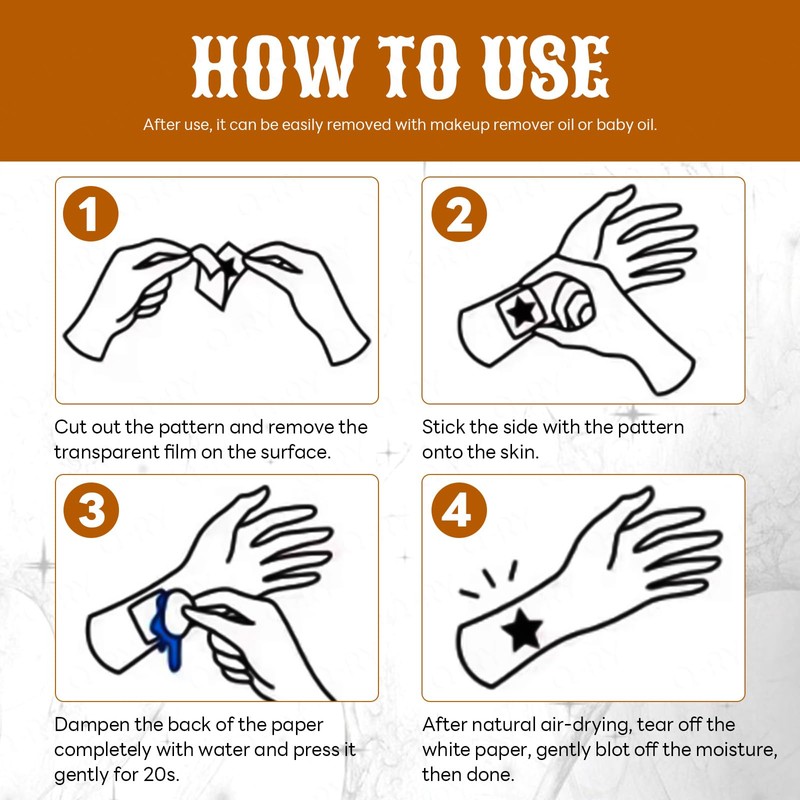 HOW TO USE

After use, it can be easily removed with makeup remover oil or baby oil.

1

Cut out the pattern and remove the transparent film on the surface.

2

Stick the side with the pattern onto the skin.

3

Dampen the back of the paper completely with water and press it gently for 20s.

4

After natural air-drying, tear off the white paper, gently blot off the moisture, then done.