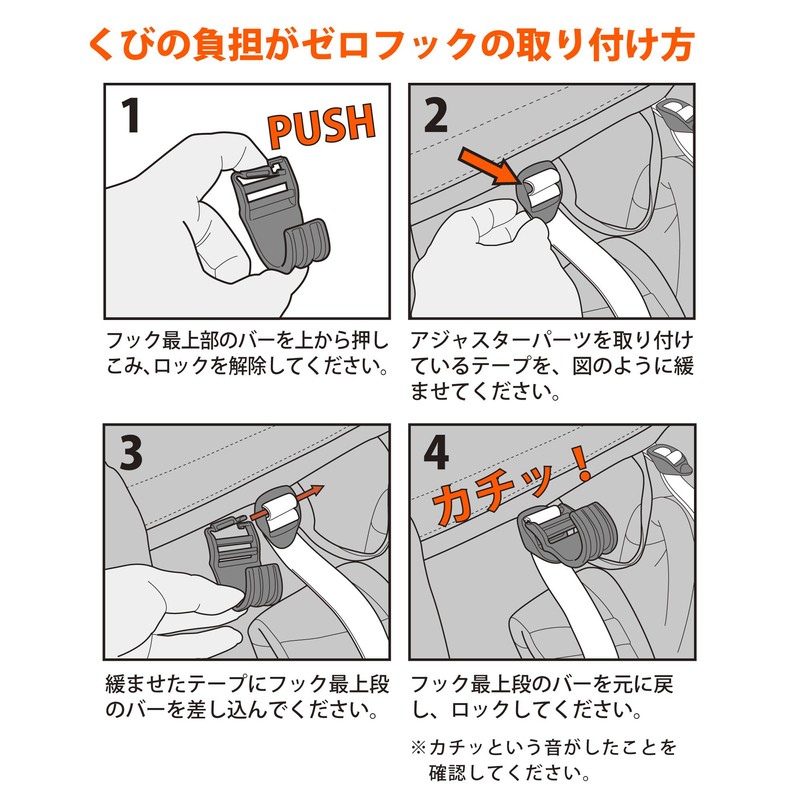 くびの負担がゼロフックの取り付け方

1

PUSH

フック最上部のバーを上から押しこみ、ロックを解除してください。

2

アジャスターパーツを取り付けているテープを、図のように緩ませてください。

3

緩ませたテープにフック最上段のバーを差し込んでください。

4

カチッ！

フック最上段のバーを元に戻し、ロックしてください。

※カチッという音がしたことを確認してください。