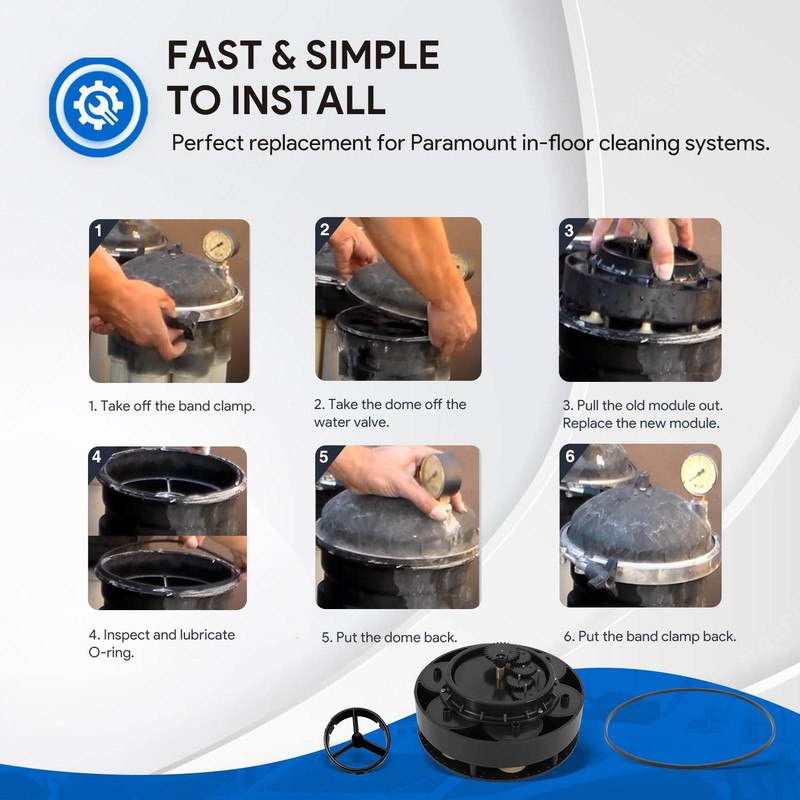 FAST & SIMPLE TO INSTALL

Perfect replacement for Paramount in-floor cleaning systems.

1

1. Take off the band clamp.

2

2. Take the dome off the water valve.

3

3. Pull the old module out. Replace the new module.

4

4. Inspect and lubricate O-ring.

5

5. Put the dome back.

6

6. Put the band clamp back.