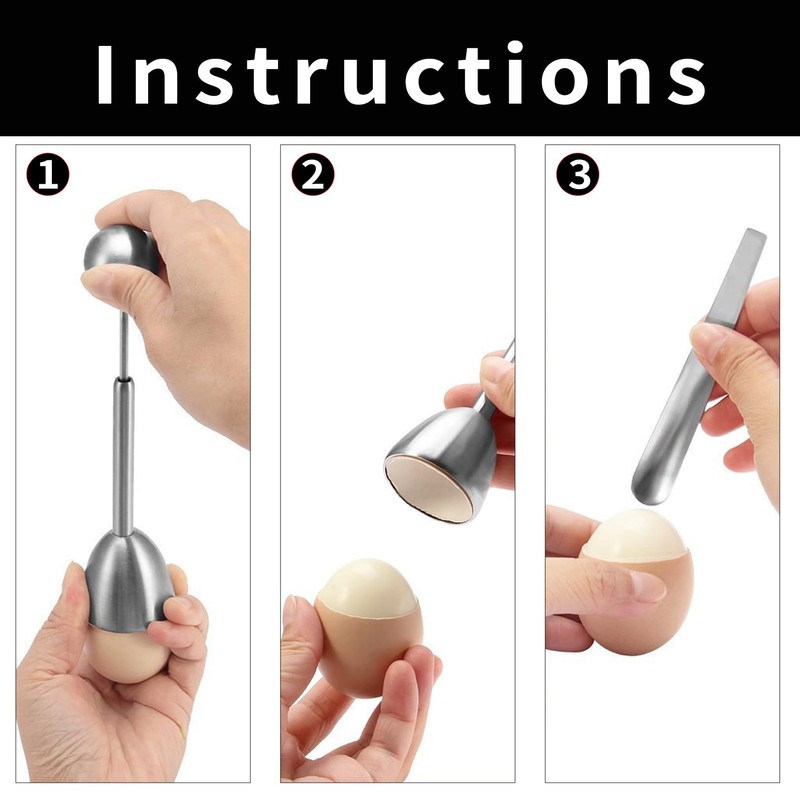 Instructions

1

2

3