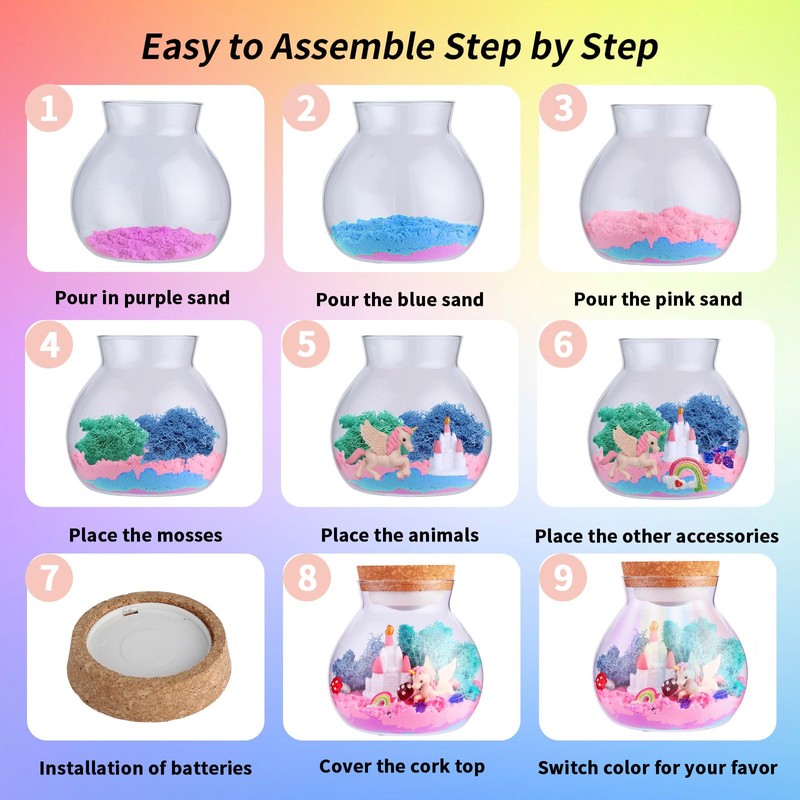 Easy to Assemble Step by Step

1
Pour in purple sand

2
Pour the blue sand

3
Pour the pink sand

4
Place the mosses

5
Place the animals

6
Place the other accessories

7
Installation of batteries

8
Cover the cork top

9
Switch color for your favor