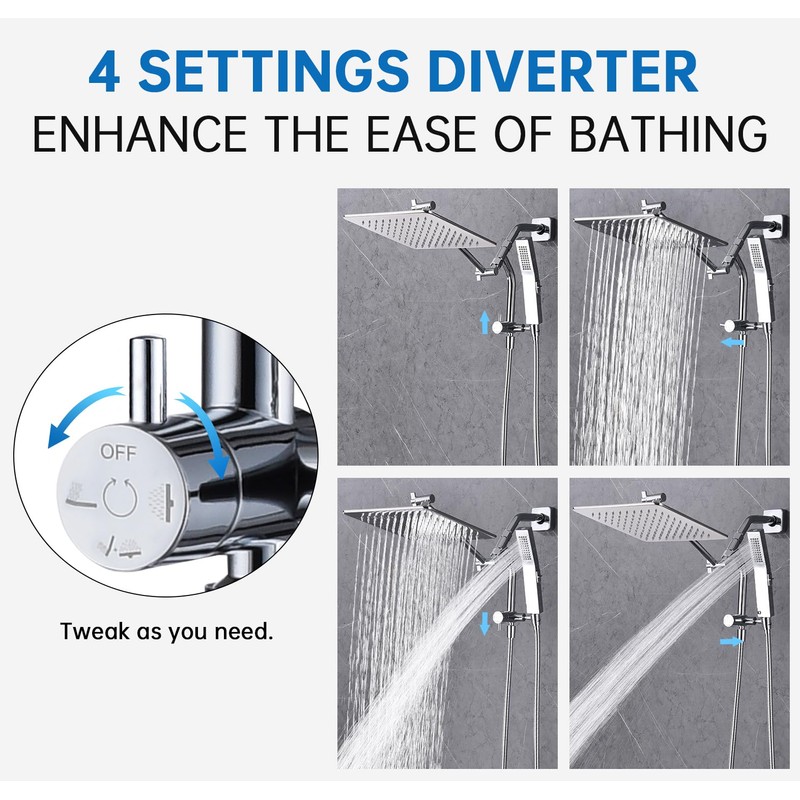 4 SETTINGS DIVERTER
ENHANCE THE EASE OF BATHING

OFF

Tweak as you need.