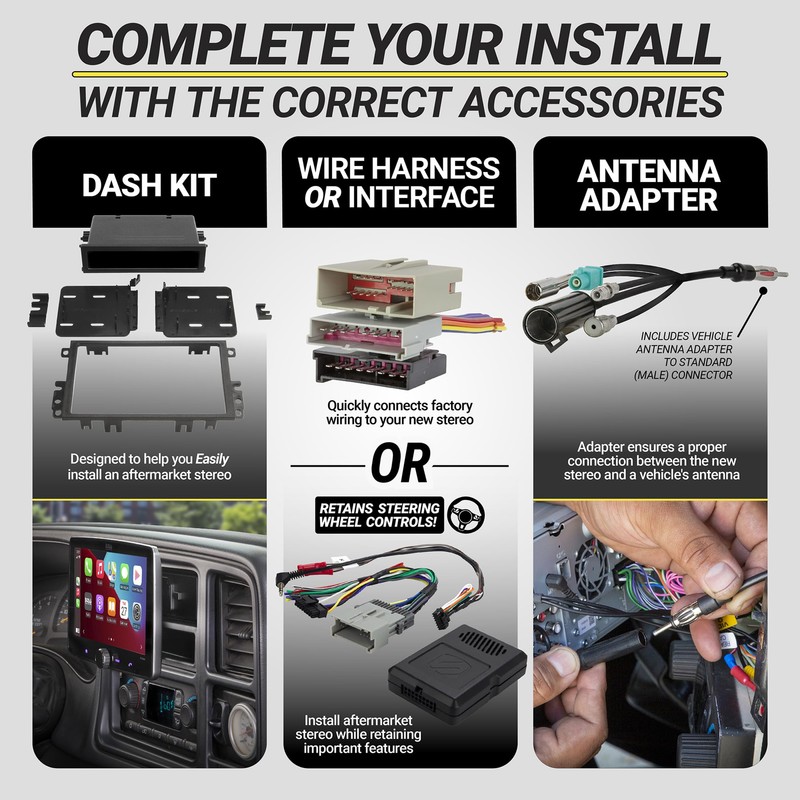 COMPLETE YOUR INSTALL
WITH THE CORRECT ACCESSORIES

DASH KIT

Designed to help you Easily install an aftermarket stereo

WIRE HARNESS OR INTERFACE

Quickly connects factory wiring to your new stereo

OR

RETAINS STEERING WHEEL CONTROLS!

Install aftermarket stereo while retaining important features

ANTENNA ADAPTER

INCLUDES VEHICLE ANTENNA ADAPTER TO STANDARD (MALE) CONNECTOR

Adapter ensures a proper connection between the new stereo and a vehicle's antenna