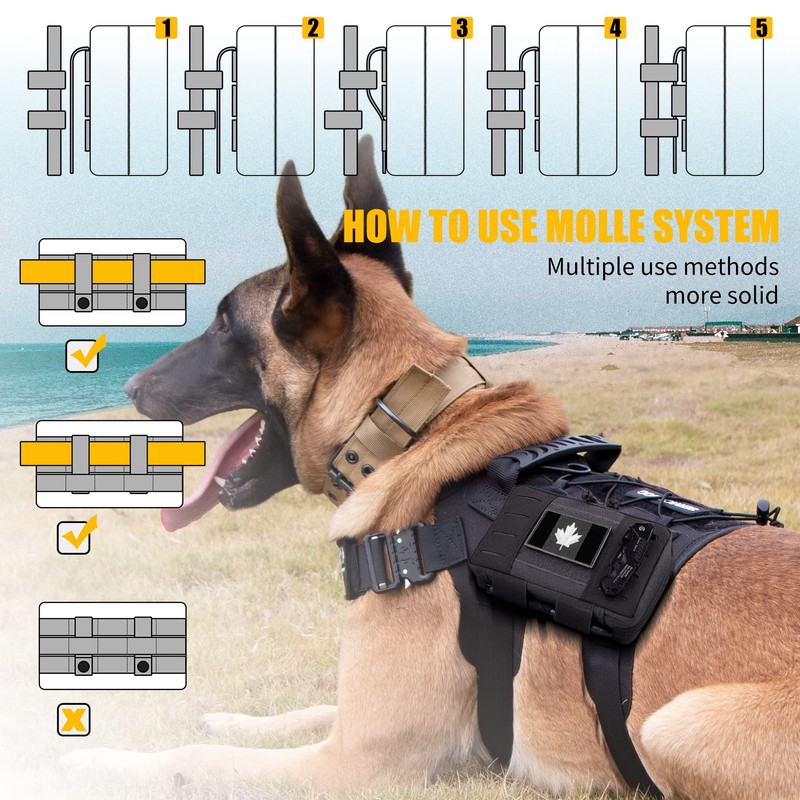 1
2
3
4
5

HOW TO USE MOLLE SYSTEM
Multiple use methods more solid