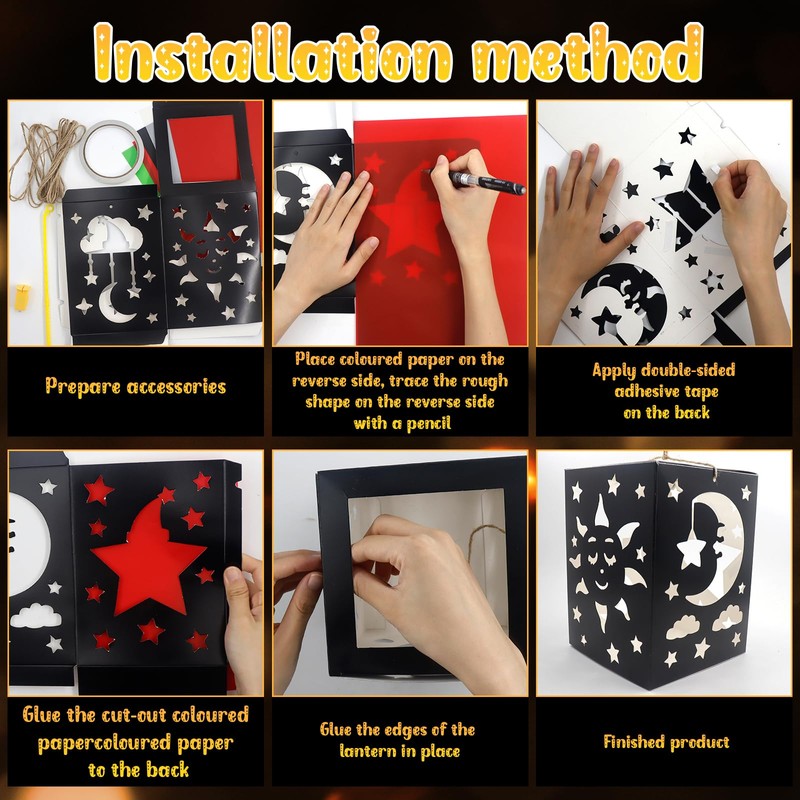 Installation method

Prepare accessories

Place coloured paper on the reverse side, trace the rough shape on the reverse side with a pencil

Apply double-sided adhesive tape on the back

Glue the cut-out coloured papercoloured paper to the back

Glue the edges of the lantern in place

Finished product