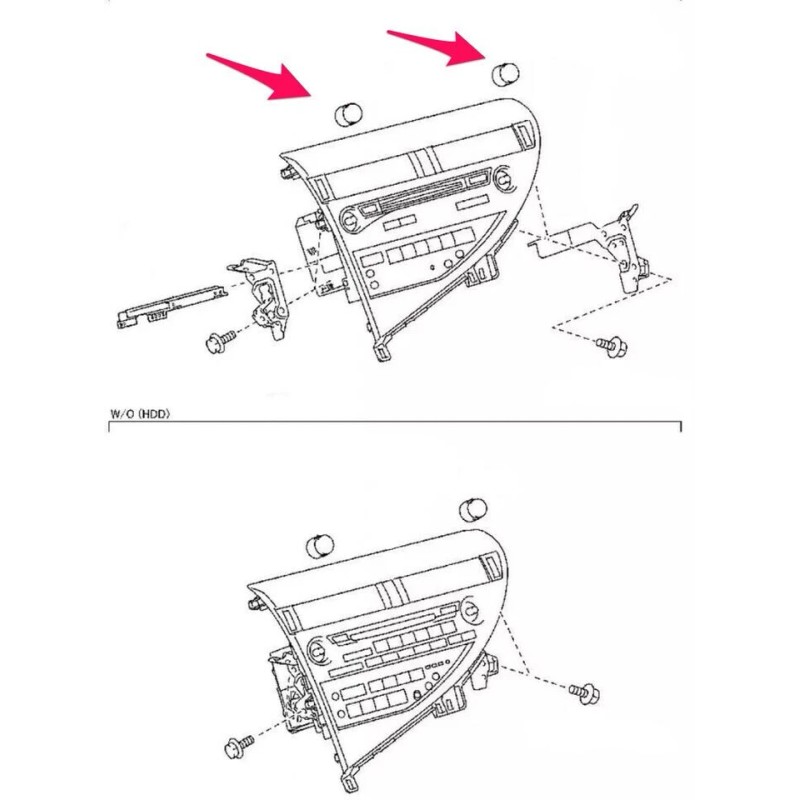 W/O (HDD)