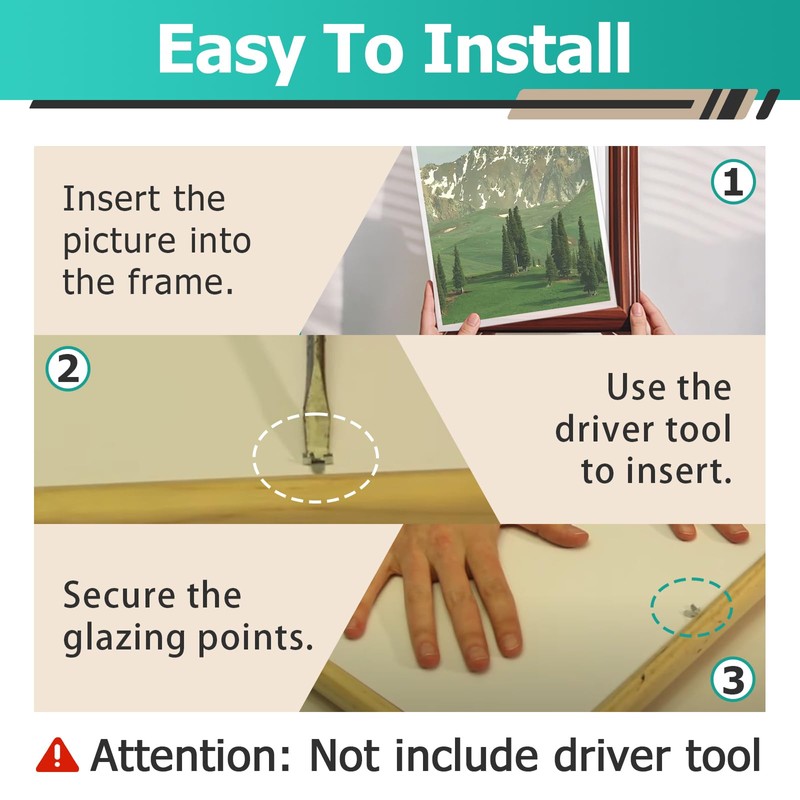 Easy To Install

Insert the picture into the frame.

1

2

Use the driver tool to insert.

Secure the glazing points.

3

Attention: Not include driver tool