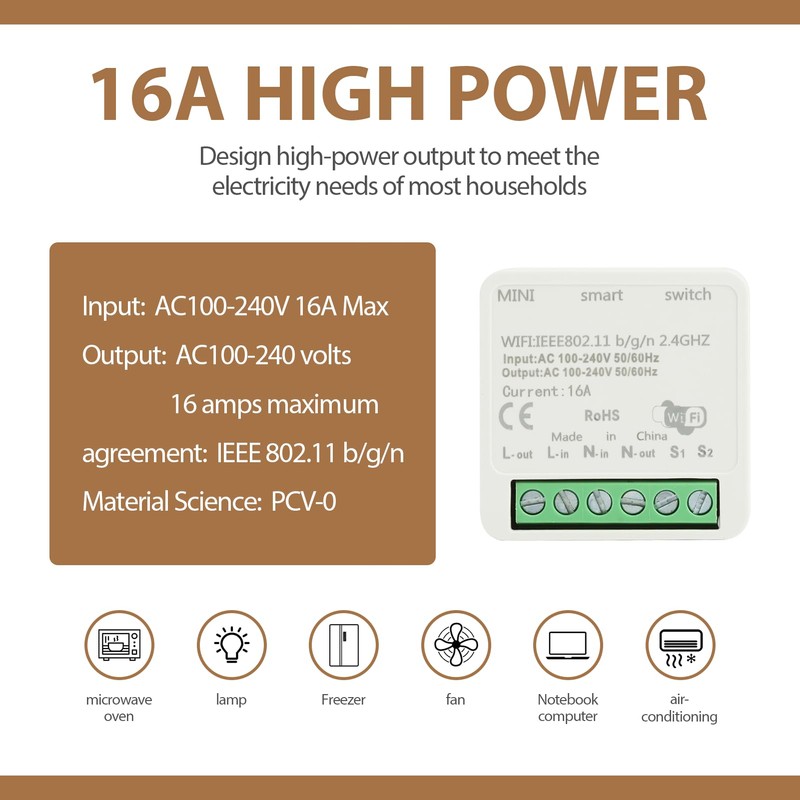 16A HIGH POWER

Design high-power output to meet the electricity needs of most households

Input: AC100-240V 16A Max

Output: AC100-240 volts

16 amps maximum

agreement: IEEE 802.11 b/g/n

Material Science: PCV-0

MINI smart switch

WIFI:IEEE802.11 b/g/n 2.4GHZ
Input:AC 100-240V 50/60Hz
Output:AC 100-240V 50/60Hz
Current:16A

CE RoHS WiFi

Made in China

L-out L-in N-in N-out S1 S2

microwave oven

lamp

Freezer

fan

Notebook computer

air-conditioning