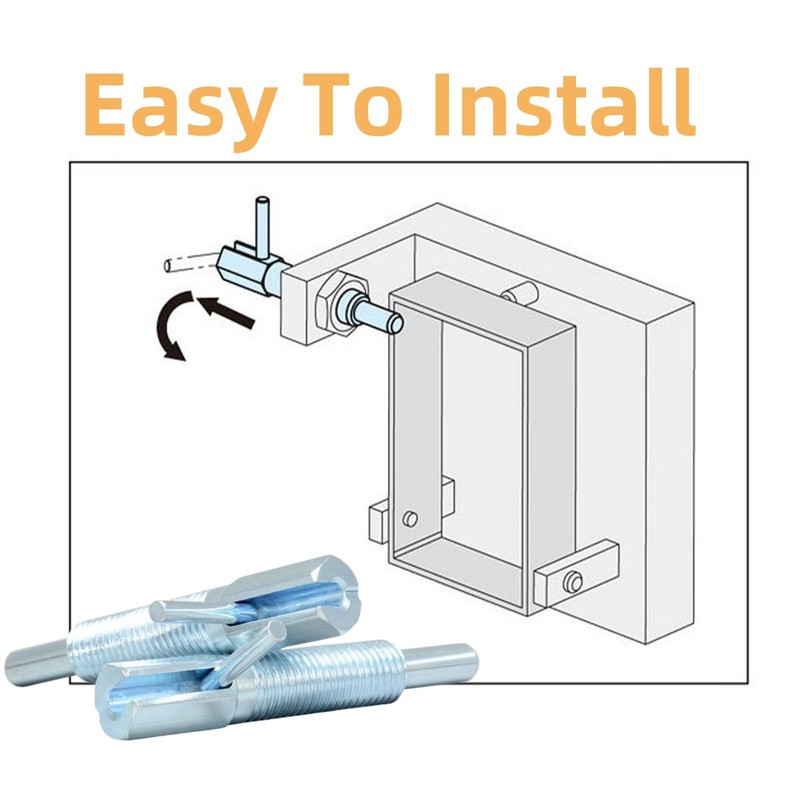 Easy To Install