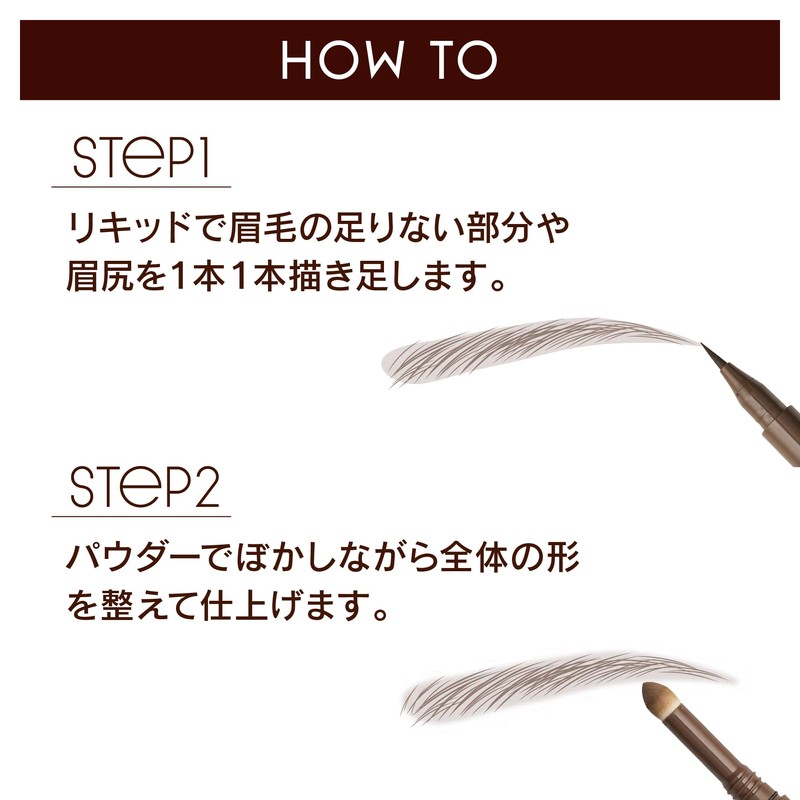 HOW TO

STEP1

リキッドで眉毛の足りない部分や眉尻を1本1本描き足します。

STEP2

パウダーでぼかしながら全体の形を整えて仕上げます。