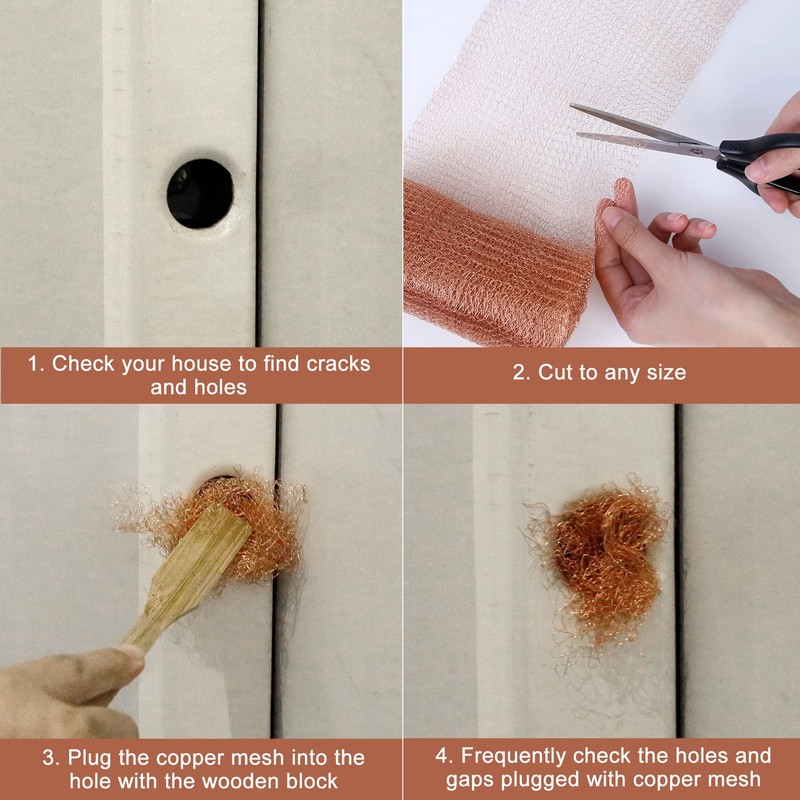 1. Check your house to find cracks and holes

2. Cut to any size

3. Plug the copper mesh into the hole with the wooden block

4. Frequently check the holes and gaps plugged with copper mesh