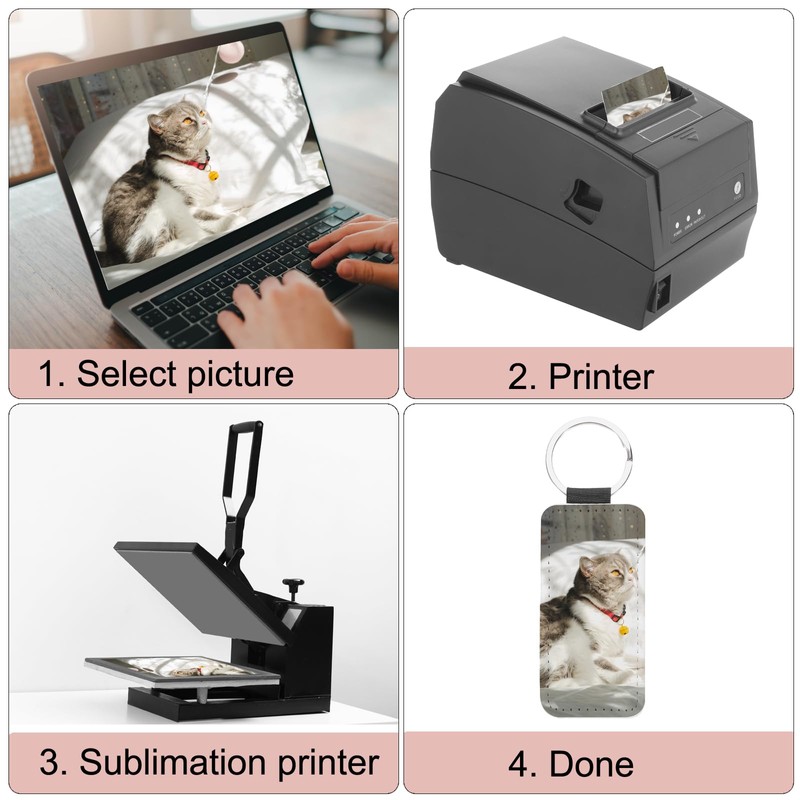 1. Select picture

2. Printer

3. Sublimation printer

4. Done