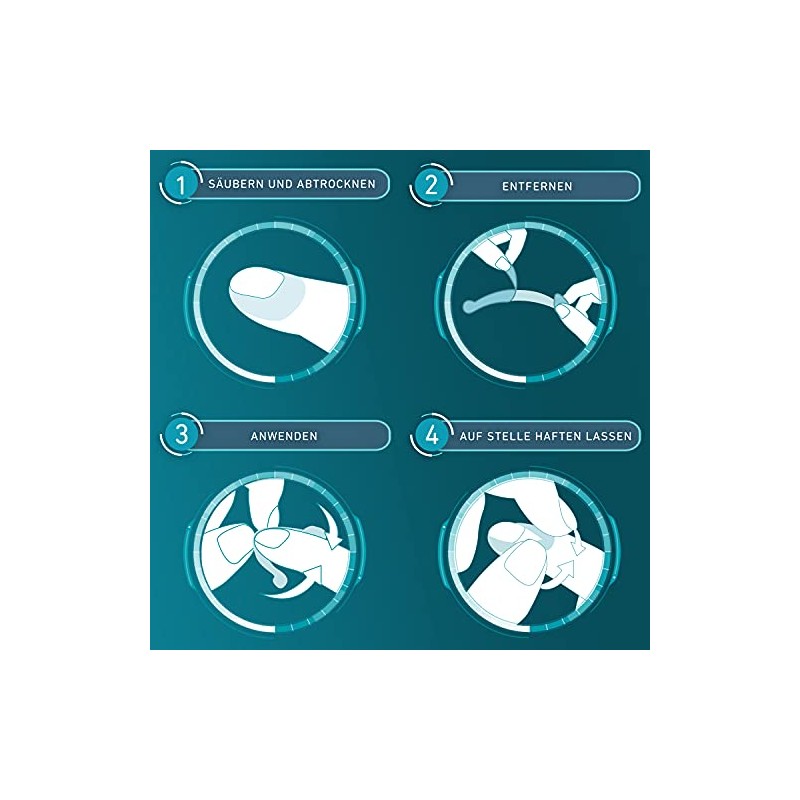 1 SÄUBERN UND ABTROCKNEN

2 ENTFERNEN

3 ANWENDEN

4 AUF STELLE HAFTEN LASSEN