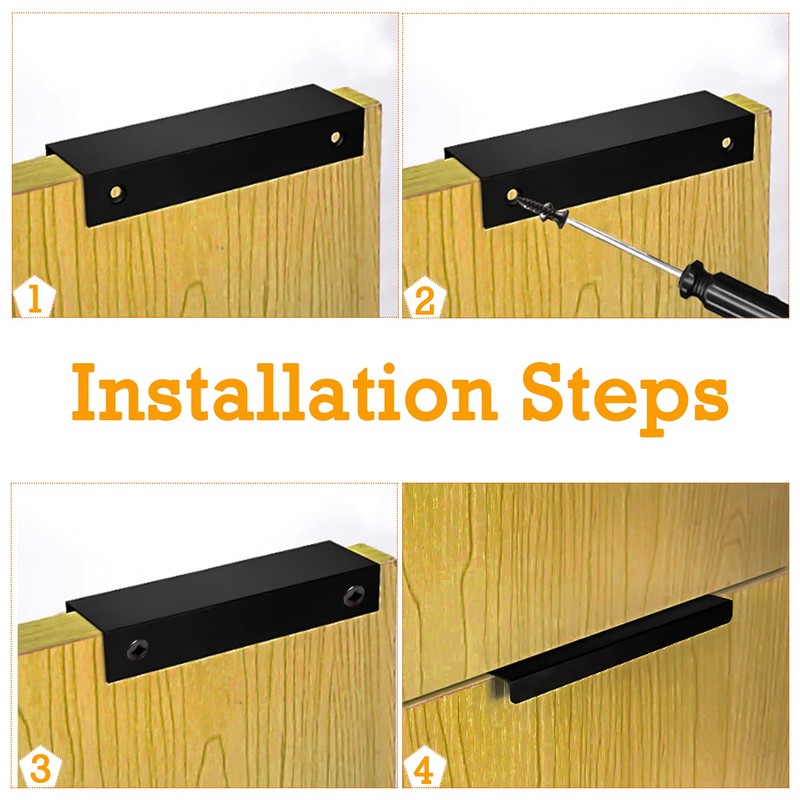 1

2

Installation Steps

3

4