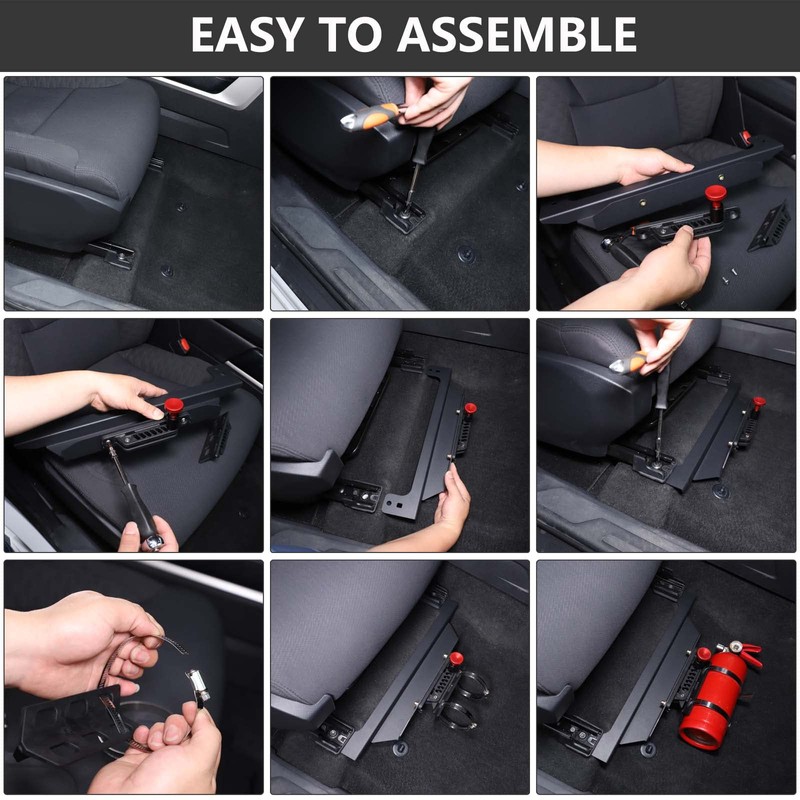 EASY TO ASSEMBLE