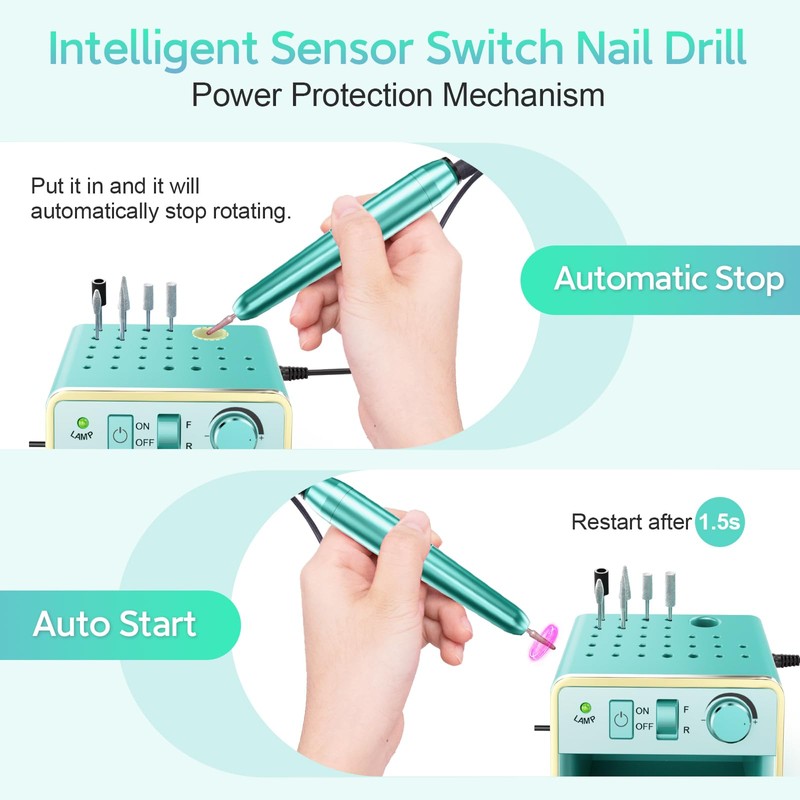 Intelligent Sensor Switch Nail Drill
Power Protection Mechanism

Put it in and it will automatically stop rotating.

Automatic Stop

LAMP
ON
OFF
F
R

Restart after 1.5s

Auto Start

LAMP
ON
OFF
F
R