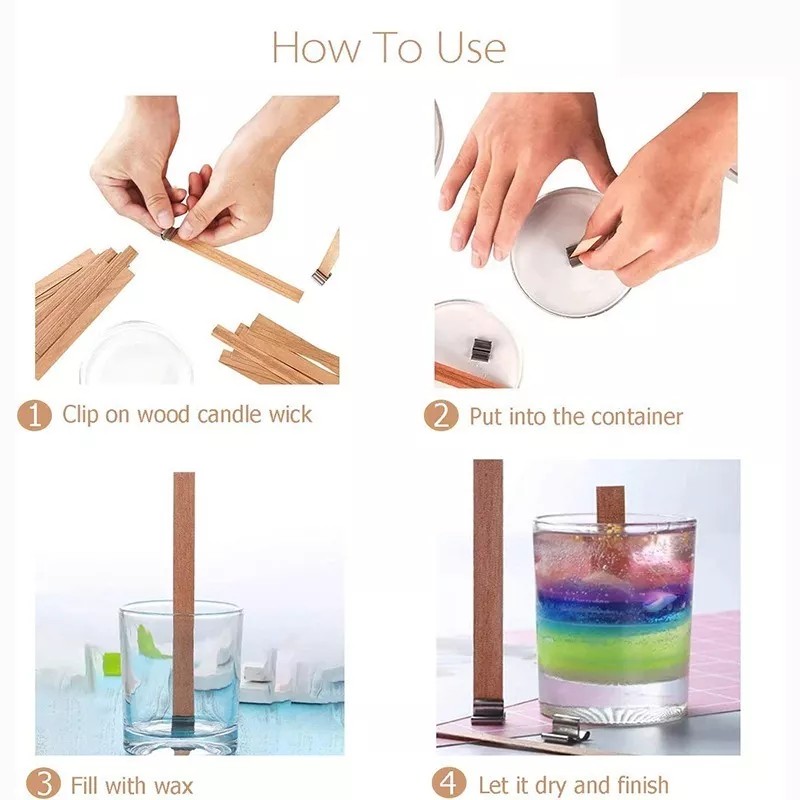 How To Use

1 Clip on wood candle wick

2 Put into the container

3 Fill with wax

4 Let it dry and finish