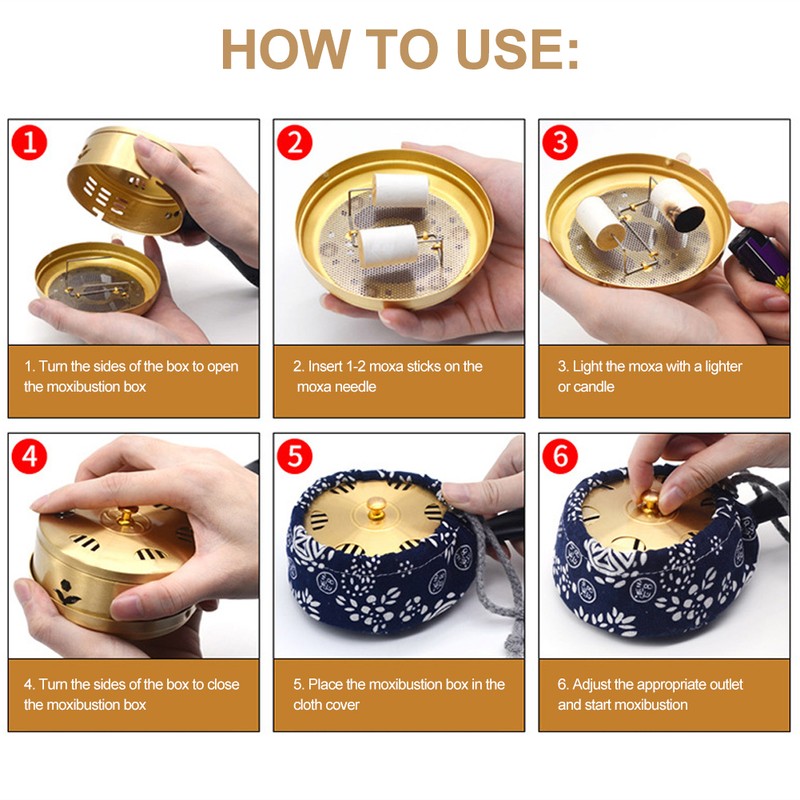 HOW TO USE:

1

1. Turn the sides of the box to open the moxibustion box

2

2. Insert 1-2 moxa sticks on the moxa needle

3

3. Light the moxa with a lighter or candle

4

4. Turn the sides of the box to close the moxibustion box

5

5. Place the moxibustion box in the cloth cover

6

6. Adjust the appropriate outlet and start moxibustion