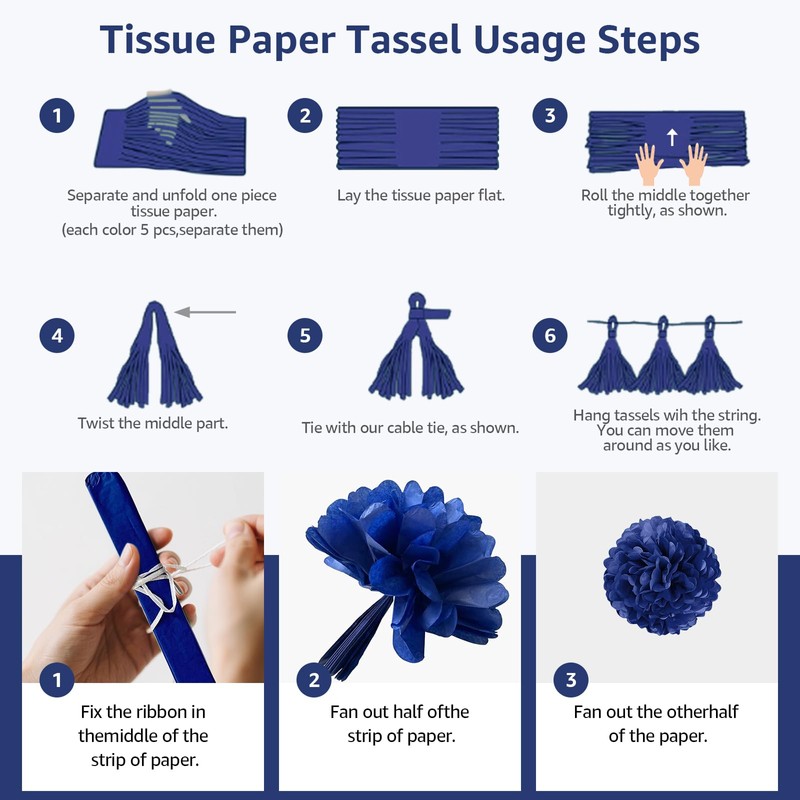 Tissue Paper Tassel Usage Steps

1
Separate and unfold one piece tissue paper.
(each color 5 pcs,separate them)

2
Lay the tissue paper flat.

3
Roll the middle together tightly, as shown.

4
Twist the middle part.

5
Tie with our cable tie, as shown.

6
Hang tassels wih the string. You can move them around as you like.

1
Fix the ribbon in themiddle of the strip of paper.

2
Fan out half ofthe strip of paper.

3
Fan out the otherhalf of the paper.