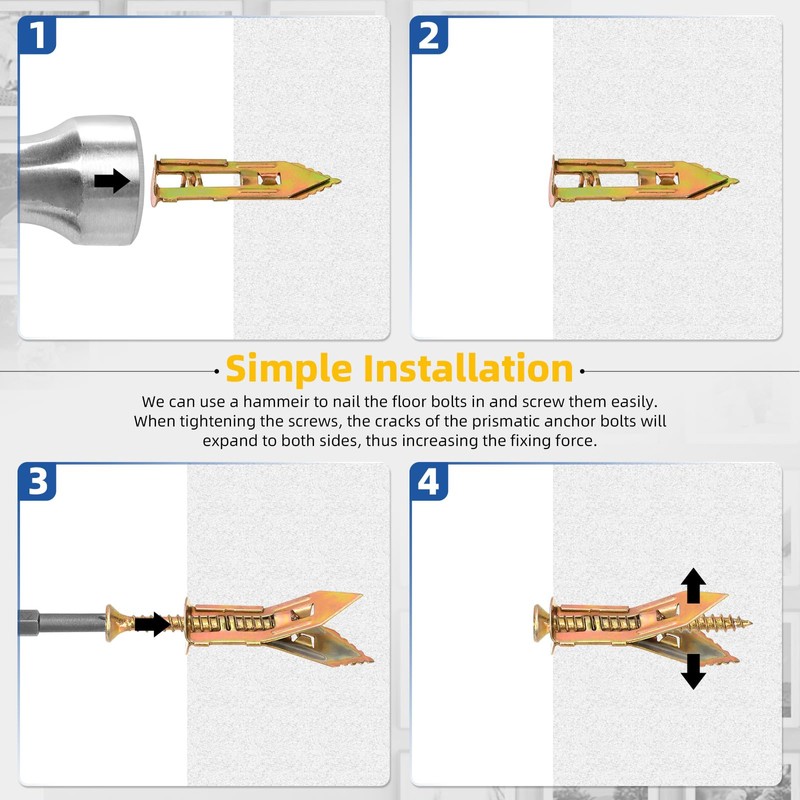 1

2

Simple Installation

We can use a hammeir to nail the floor bolts in and screw them easily. When tightening the screws, the cracks of the prismatic anchor bolts will expand to both sides, thus increasing the fixing force.

3

4