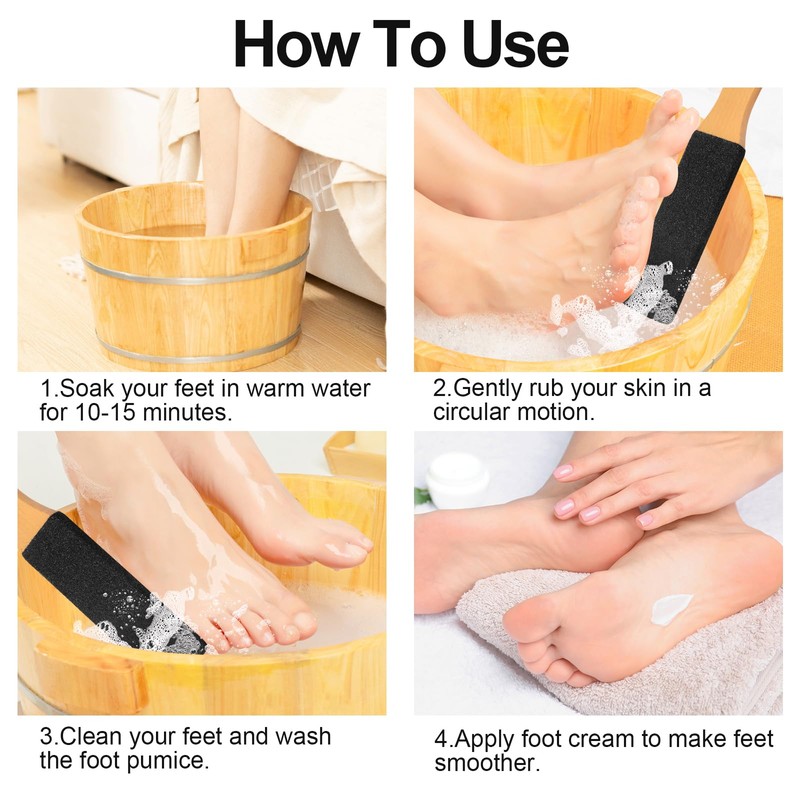 How To Use

1.Soak your feet in warm water for 10-15 minutes.

2.Gently rub your skin in a circular motion.

3.Clean your feet and wash the foot pumice.

4.Apply foot cream to make feet smoother.