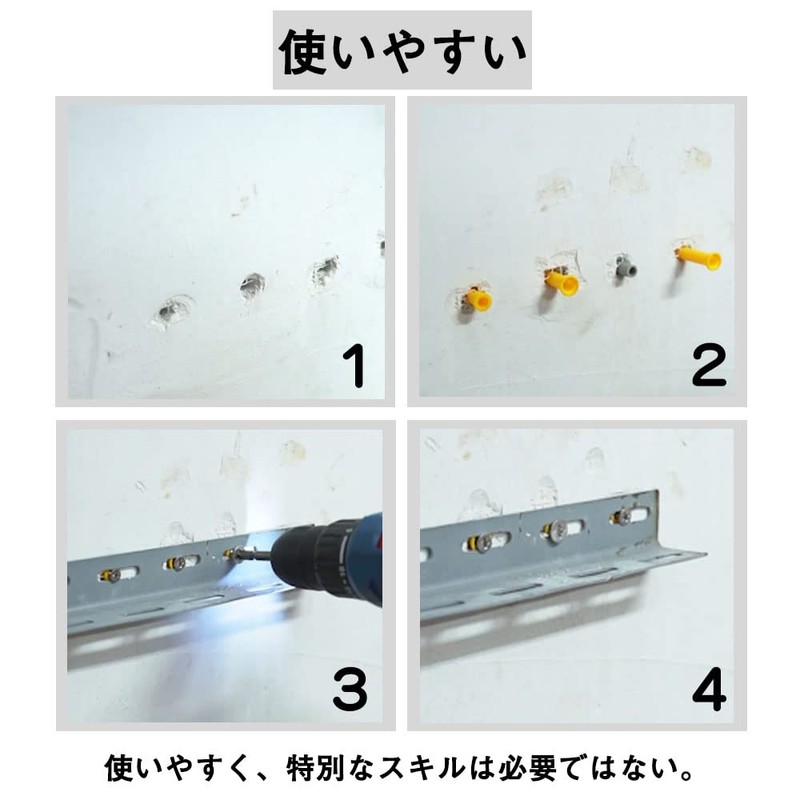 使いやすい

1

2

3

4

使いやすく、特別なスキルは必要ではない。