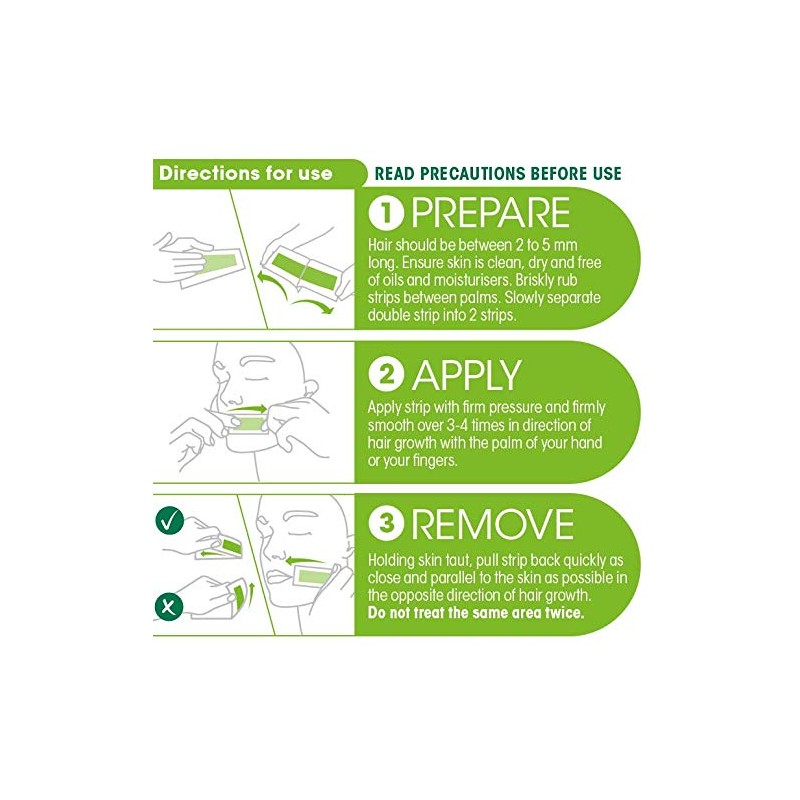 Directions for use

READ PRECAUTIONS BEFORE USE

1 PREPARE

Hair should be between 2 to 5 mm long. Ensure skin is clean, dry and free of oils and moisturisers. Briskly rub strips between palms. Slowly separate double strip into 2 strips.

2 APPLY

Apply strip with firm pressure and firmly smooth over 3-4 times in direction of hair growth with the palm of your hand or your fingers.

3 REMOVE

Holding skin taut, pull strip back quickly as close and parallel to the skin as possible in the opposite direction of hair growth.
Do not treat the same area twice.