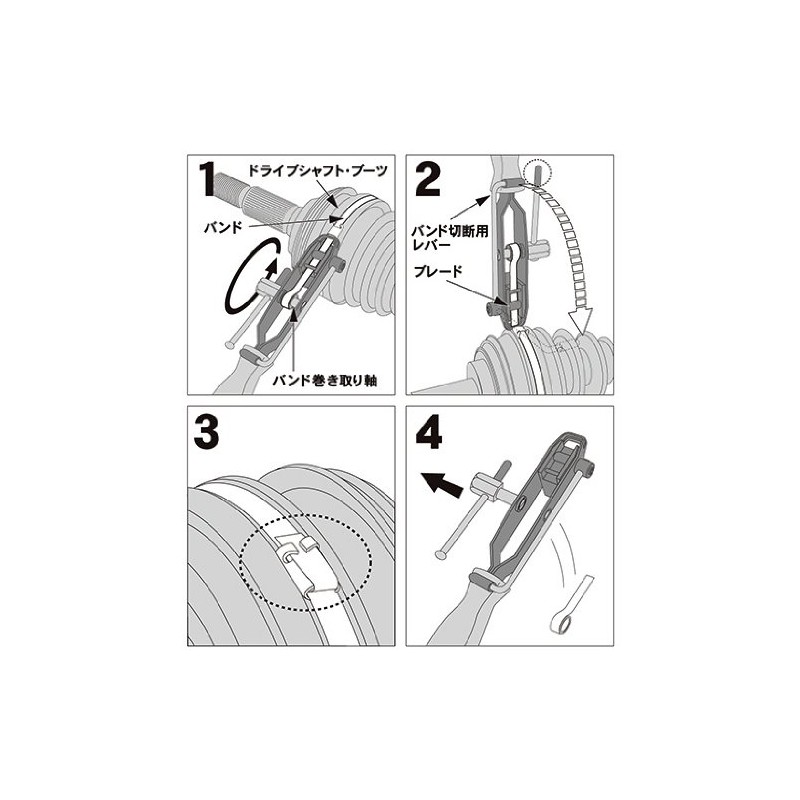 1

ドライブシャフト・ブーツ

バンド

バンド巻き取り軸

2

バンド切断用レバー

ブレード

3

4