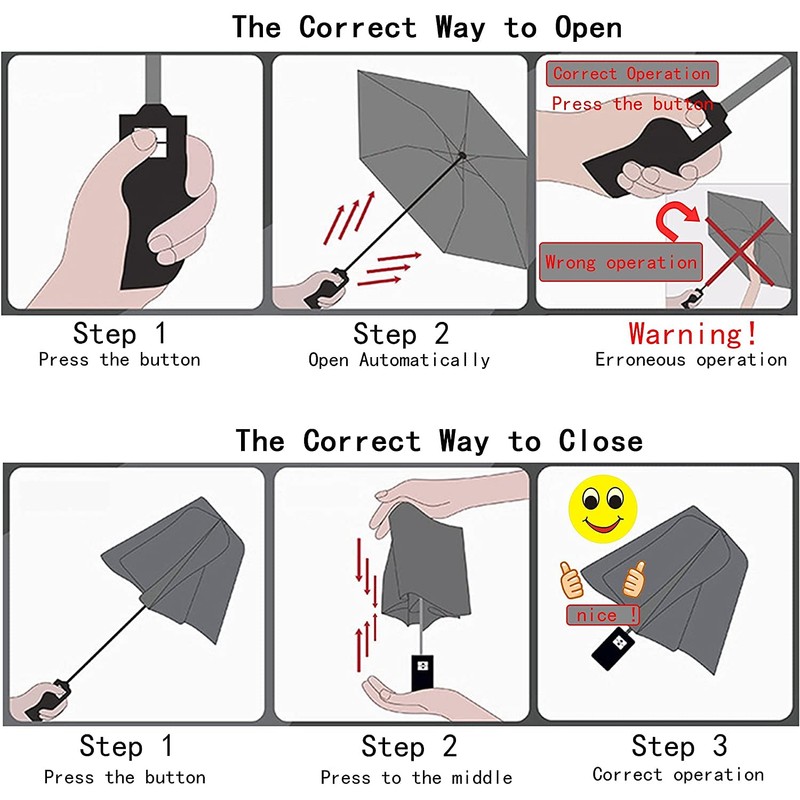 The Correct Way to Open

Correct Operation
Press the button

Wrong operation

Step 1
Press the button

Step 2
Open Automatically

Warning!
Erroneous operation

The Correct Way to Close

nice !

Step 1
Press the button

Step 2
Press to the middle

Step 3
Correct operation