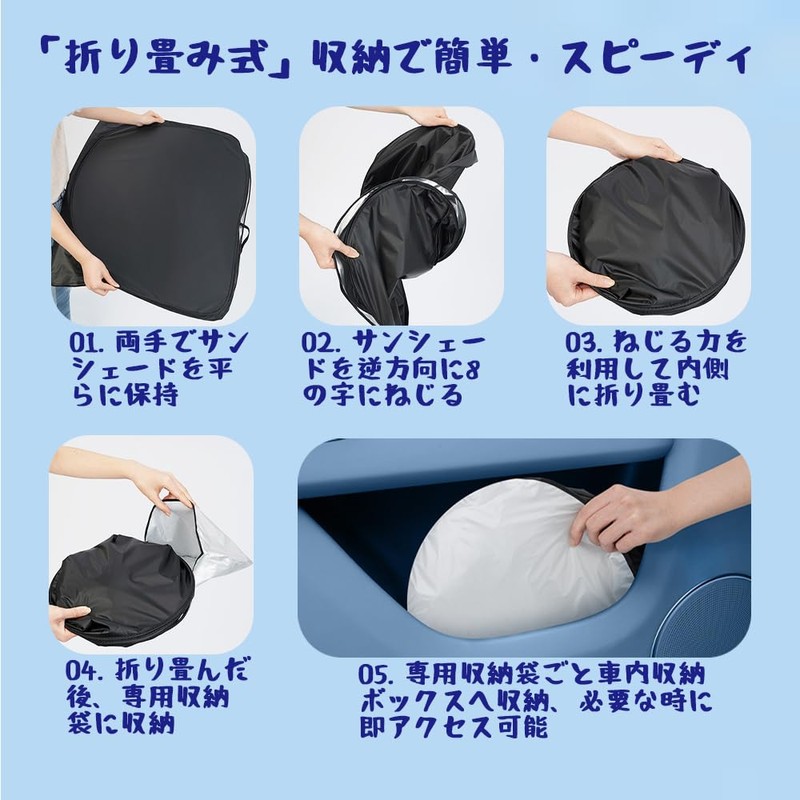 「折り畳み式」収納で簡単・スピーディ

01. 両手でサンシェードを平らに保持

02. サンシェードを逆方向に8の字にねじる

03. ねじる力を利用して内側に折り畳む

04. 折り畳んだ後、専用収納袋に収納

05. 専用収納袋ごと車内収納ボックスへ収納、必要な時に即アクセス可能