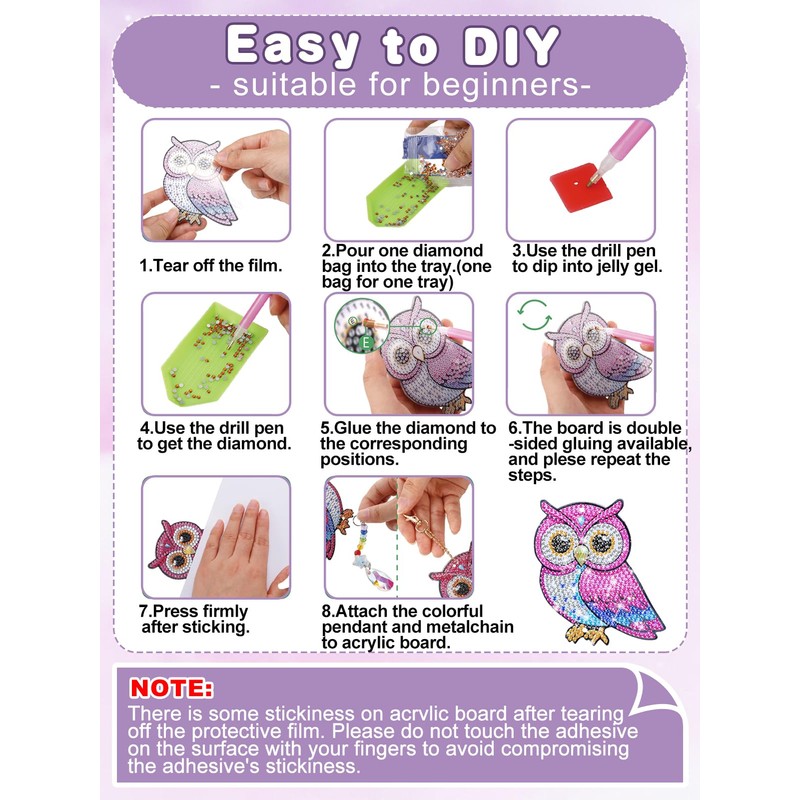 Easy to DIY
- suitable for beginners-

1.Tear off the film.

2.Pour one diamond bag into the tray.(one bag for one tray)

3.Use the drill pen to dip into jelly gel.

4.Use the drill pen to get the diamond.

5.Glue the diamond to the corresponding positions.

6.The board is double -sided gluing available, and plese repeat the steps.

7.Press firmly after sticking.

8.Attach the colorful pendant and metalchain to acrylic board.

NOTE:
There is some stickiness on acrvlic board after tearing off the protective film. Please do not touch the adhesive on the surface with your fingers to avoid compromising the adhesive's stickiness.