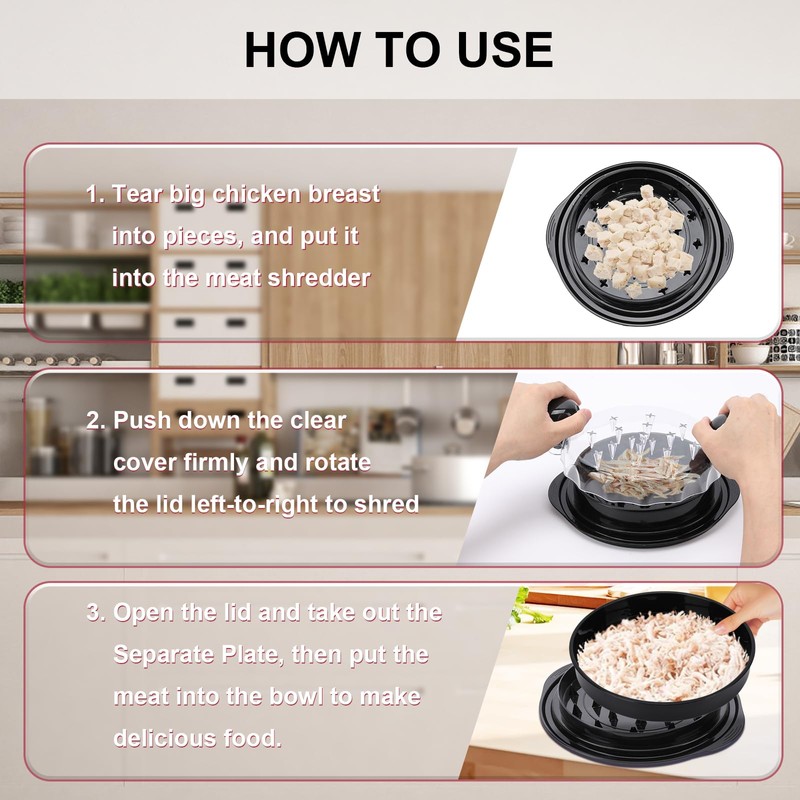 HOW TO USE

1. Tear big chicken breast into pieces, and put it into the meat shredder

2. Push down the clear cover firmly and rotate the lid left-to-right to shred

3. Open the lid and take out the Separate Plate, then put the meat into the bowl to make delicious food.