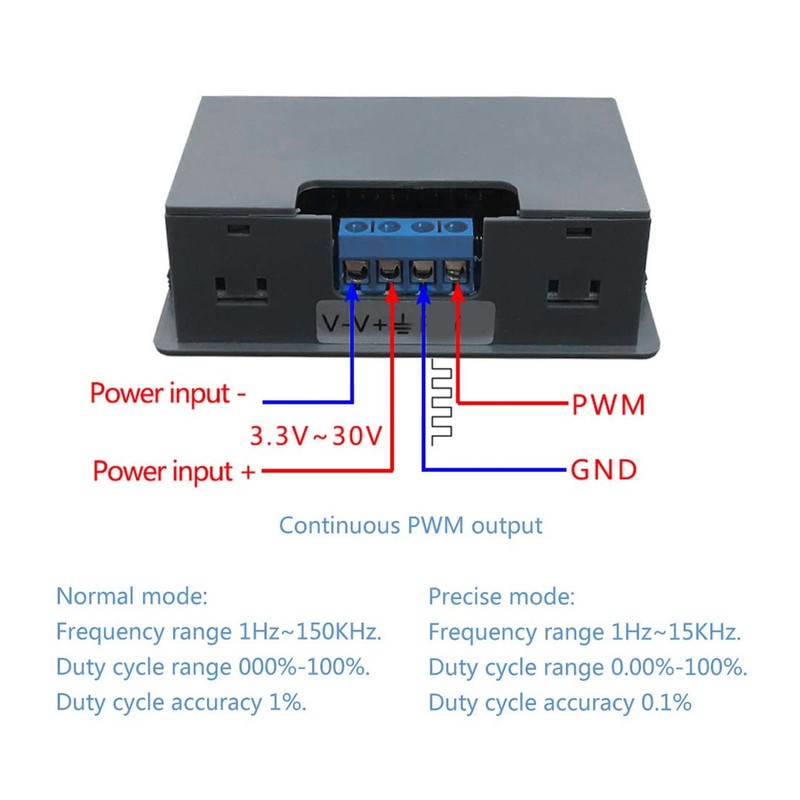 V- V+ ⏚

Power input -

3.3V~30V

Power input +

PWM

GND

Continuous PWM output

Normal mode:
Frequency range 1Hz~150KHz.
Duty cycle range 000%-100%.
Duty cycle accuracy 1%.

Precise mode:
Frequency range 1Hz~15KHz.
Duty cycle range 0.00%-100%.
Duty cycle accuracy 0.1%