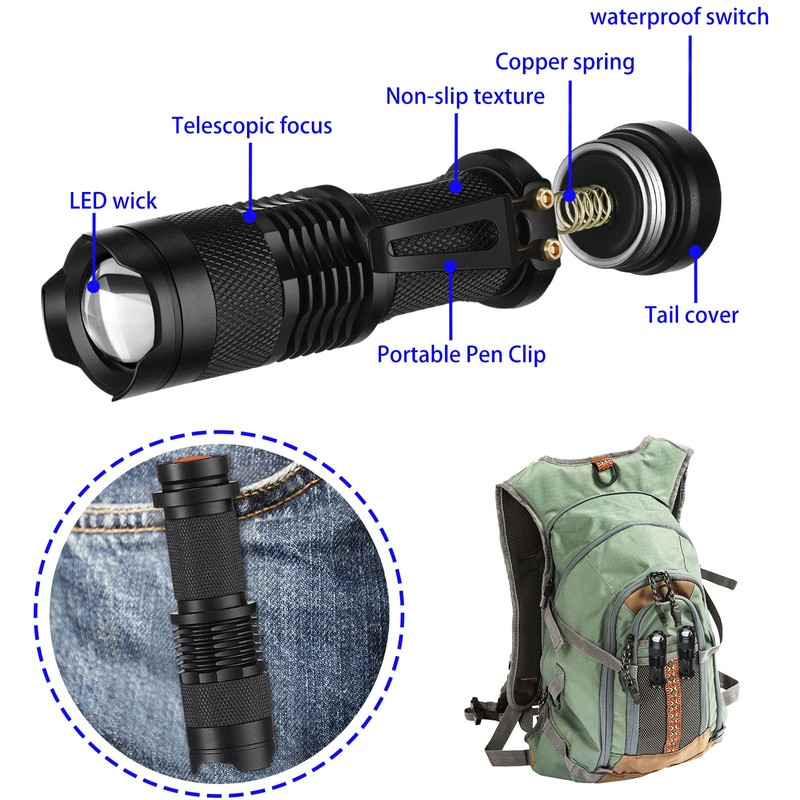 waterproof switch
Copper spring
Non-slip texture
Telescopic focus
LED wick
Tail cover
Portable Pen Clip