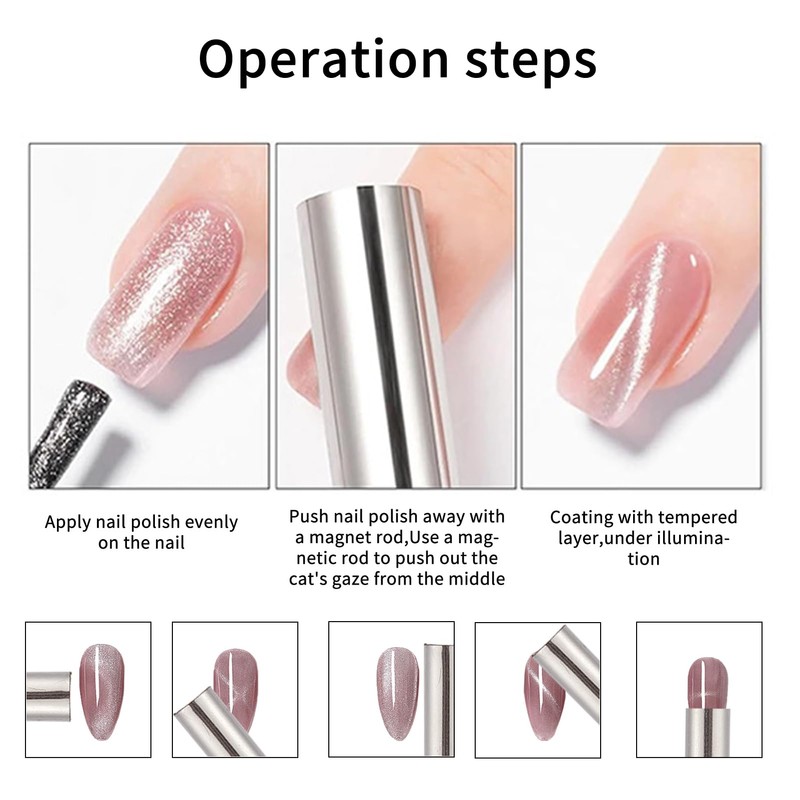 Operation steps

Apply nail polish evenly on the nail

Push nail polish away with a magnet rod,Use a magnetic rod to push out the cat's gaze from the middle

Coating with tempered layer,under illumination