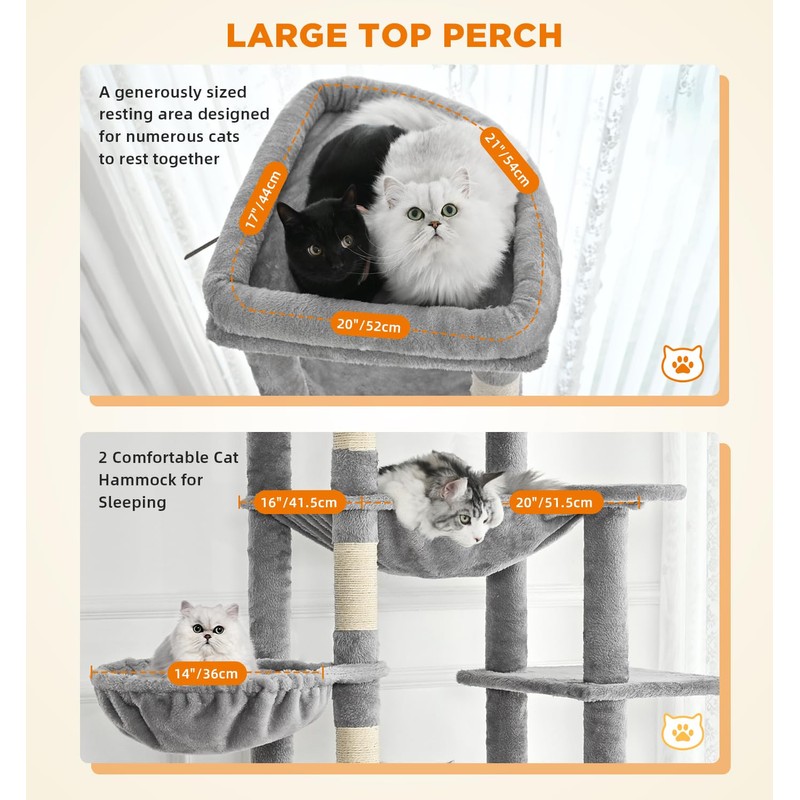 LARGE TOP PERCH

A generously sized resting area designed for numerous cats to rest together

17"/44cm

21"/54cm

20"/52cm

2 Comfortable Cat Hammock for Sleeping

16"/41.5cm

20"/51.5cm

14"/36cm