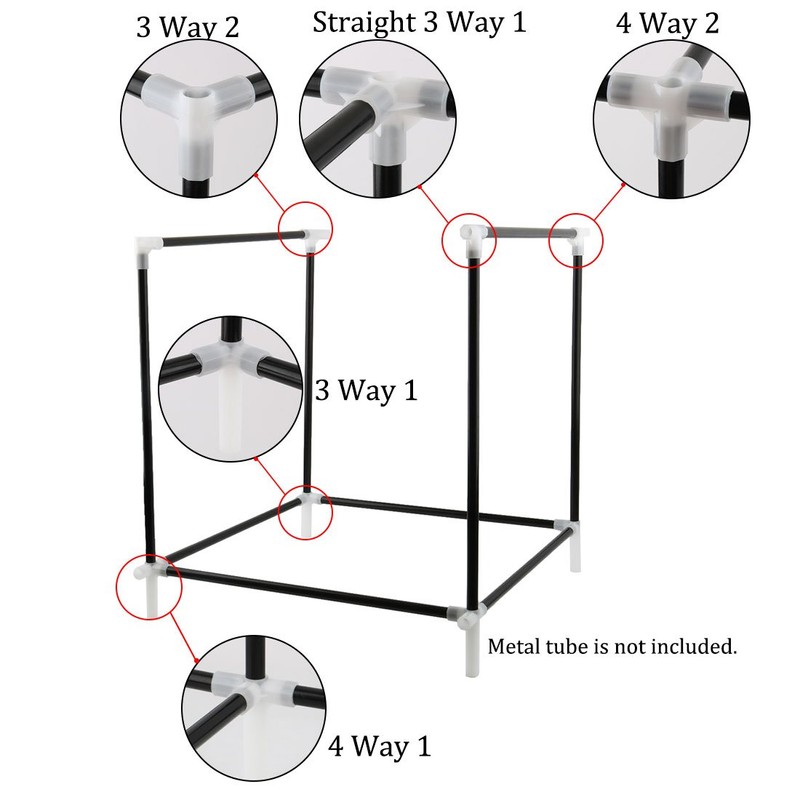 3 Way 2

Straight 3 Way 1

4 Way 2

3 Way 1

Metal tube is not included.

4 Way 1