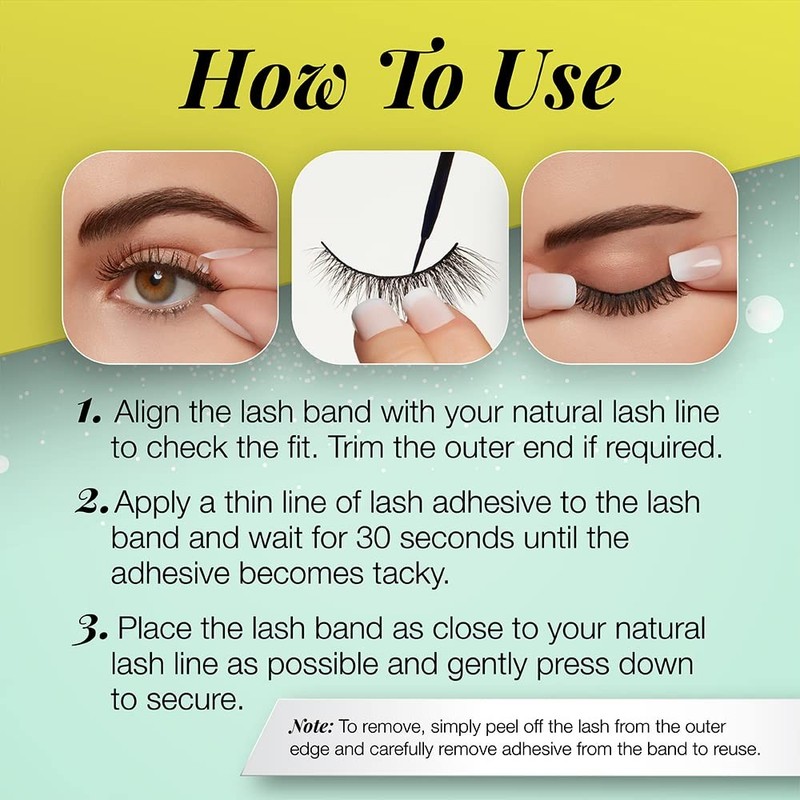 How To Use

1. Align the lash band with your natural lash line to check the fit. Trim the outer end if required.

2. Apply a thin line of lash adhesive to the lash band and wait for 30 seconds until the adhesive becomes tacky.

3. Place the lash band as close to your natural lash line as possible and gently press down to secure.

Note: To remove, simply peel off the lash from the outer edge and carefully remove adhesive from the band to reuse.