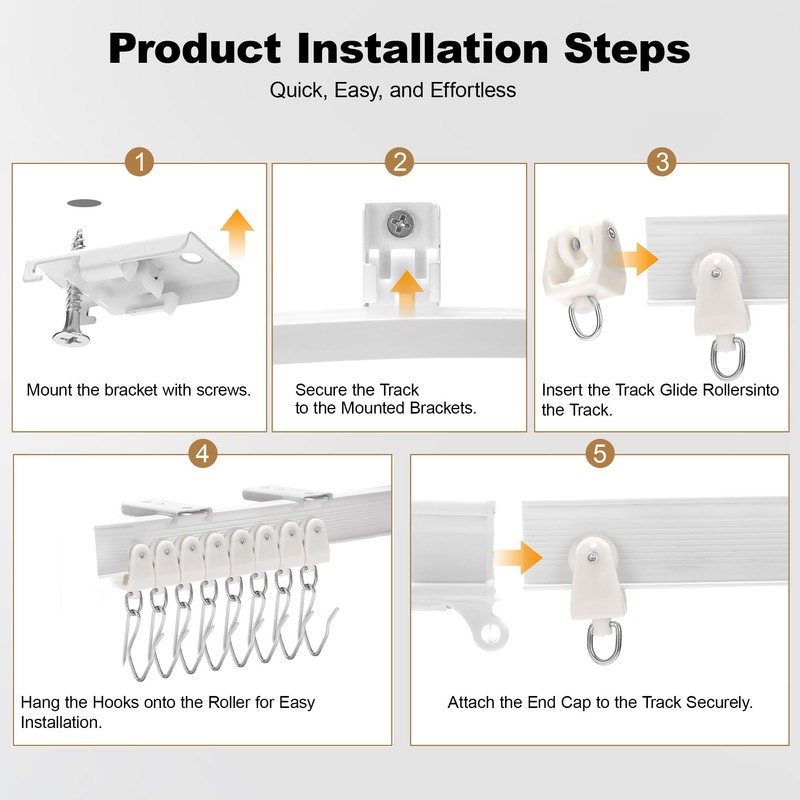 Product Installation Steps

Quick, Easy, and Effortless

1

Mount the bracket with screws.

2

Secure the Track
to the Mounted Brackets.

3

Insert the Track Glide Rollersinto the Track.

4

Hang the Hooks onto the Roller for Easy Installation.

5

Attach the End Cap to the Track Securely.