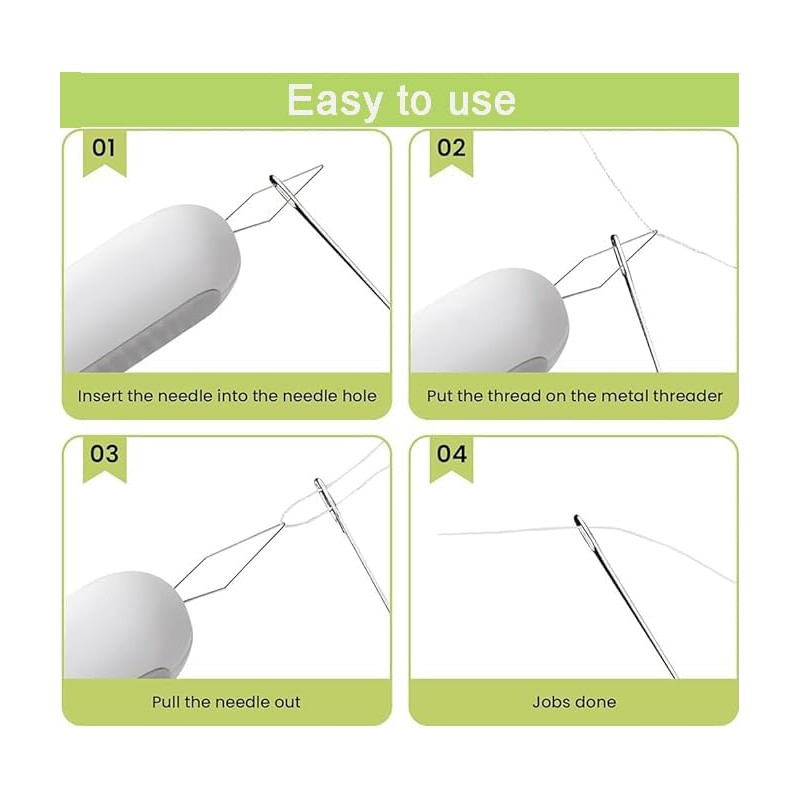 Easy to use

01

Insert the needle into the needle hole

02

Put the thread on the metal threader

03

Pull the needle out

04

Jobs done